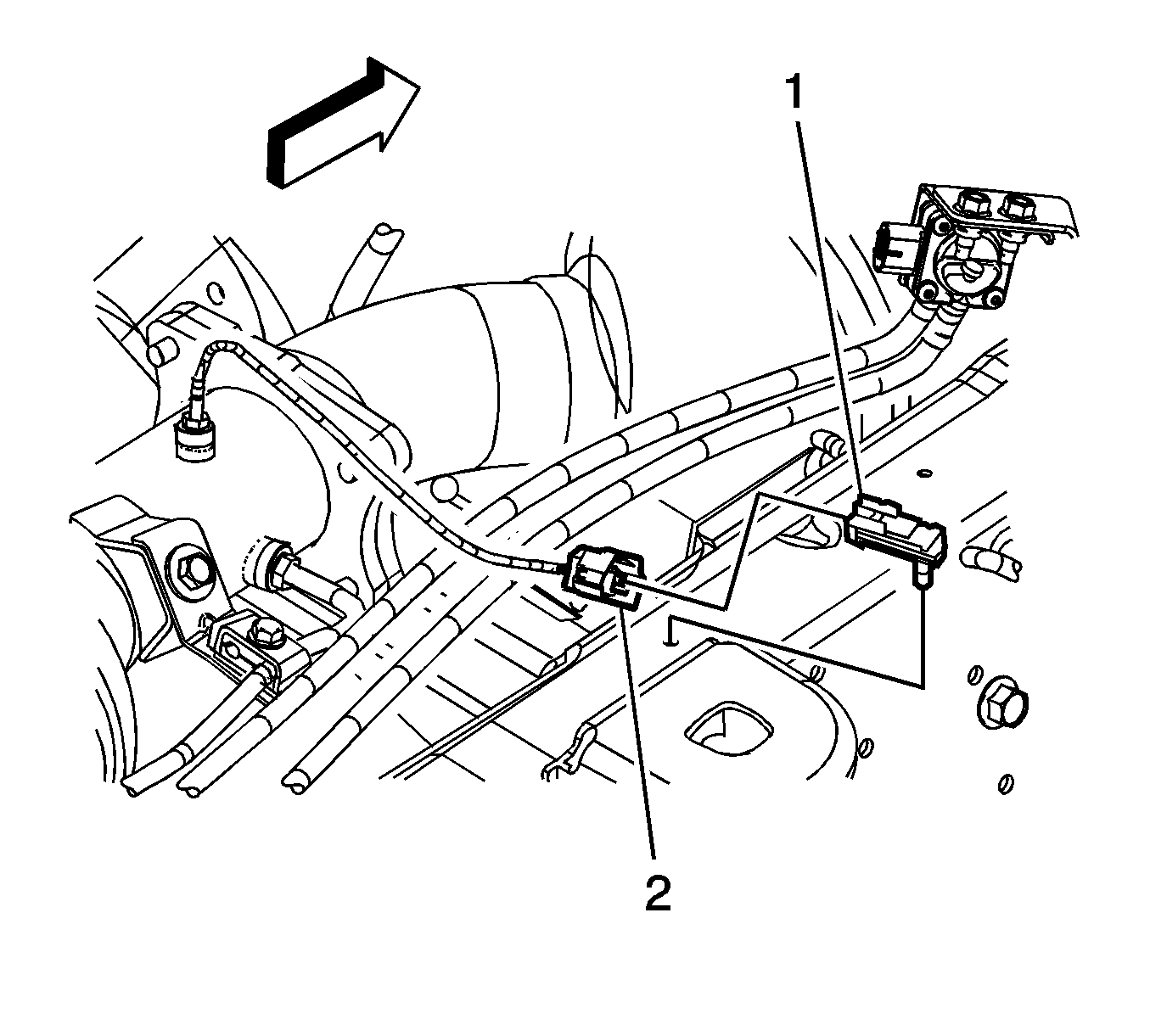 1

2