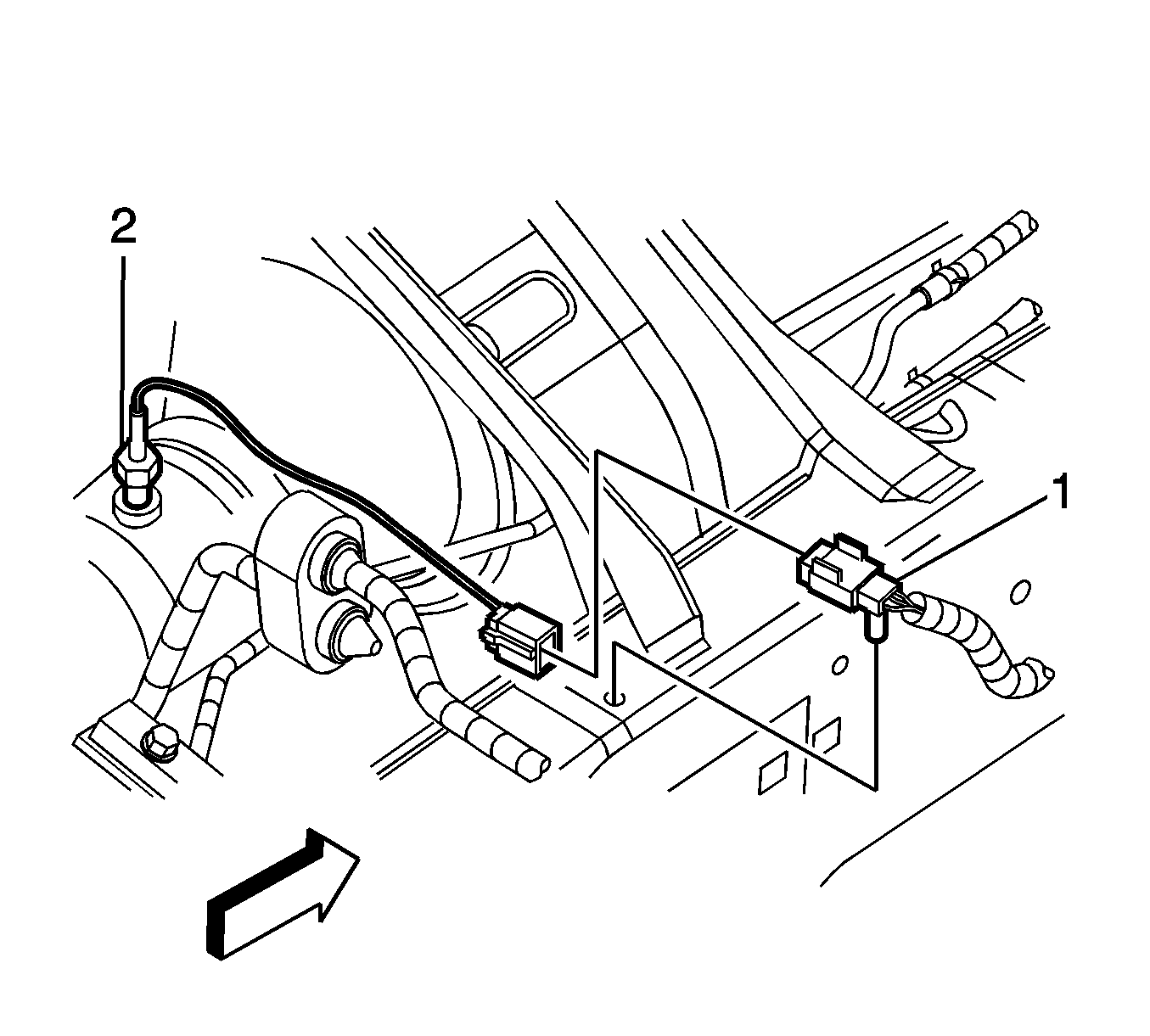 2

1