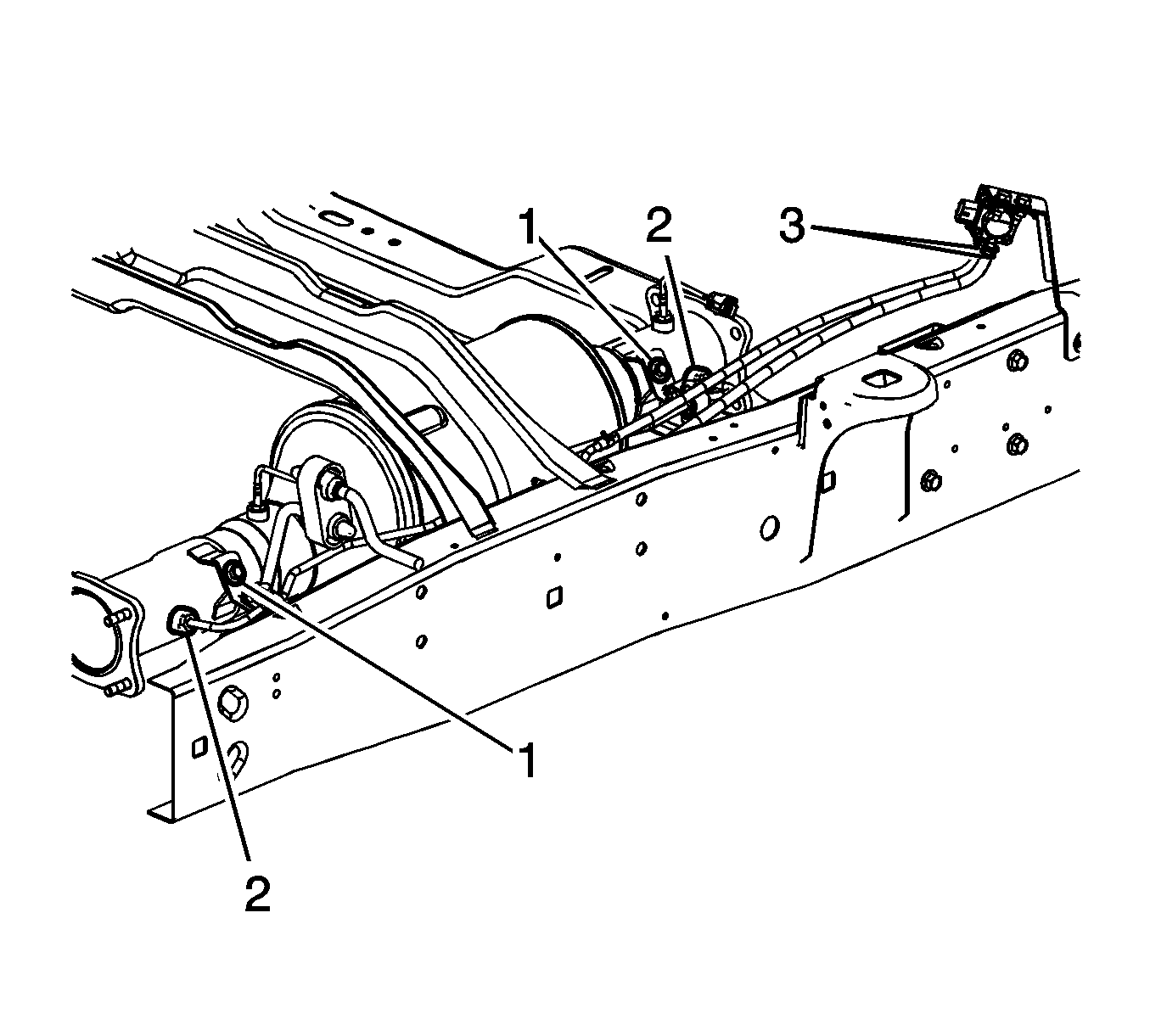 1
2
3
1
2