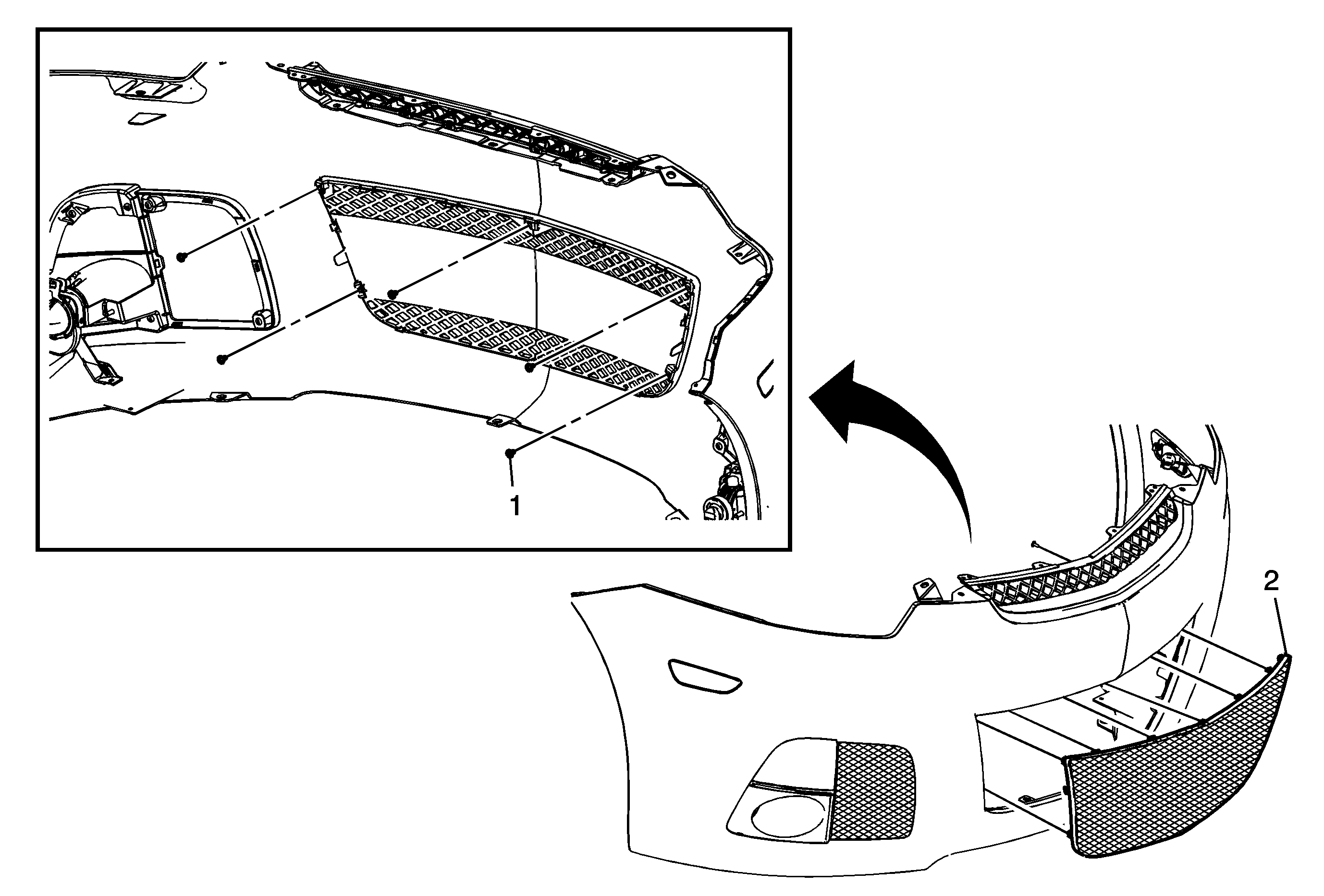 1

2