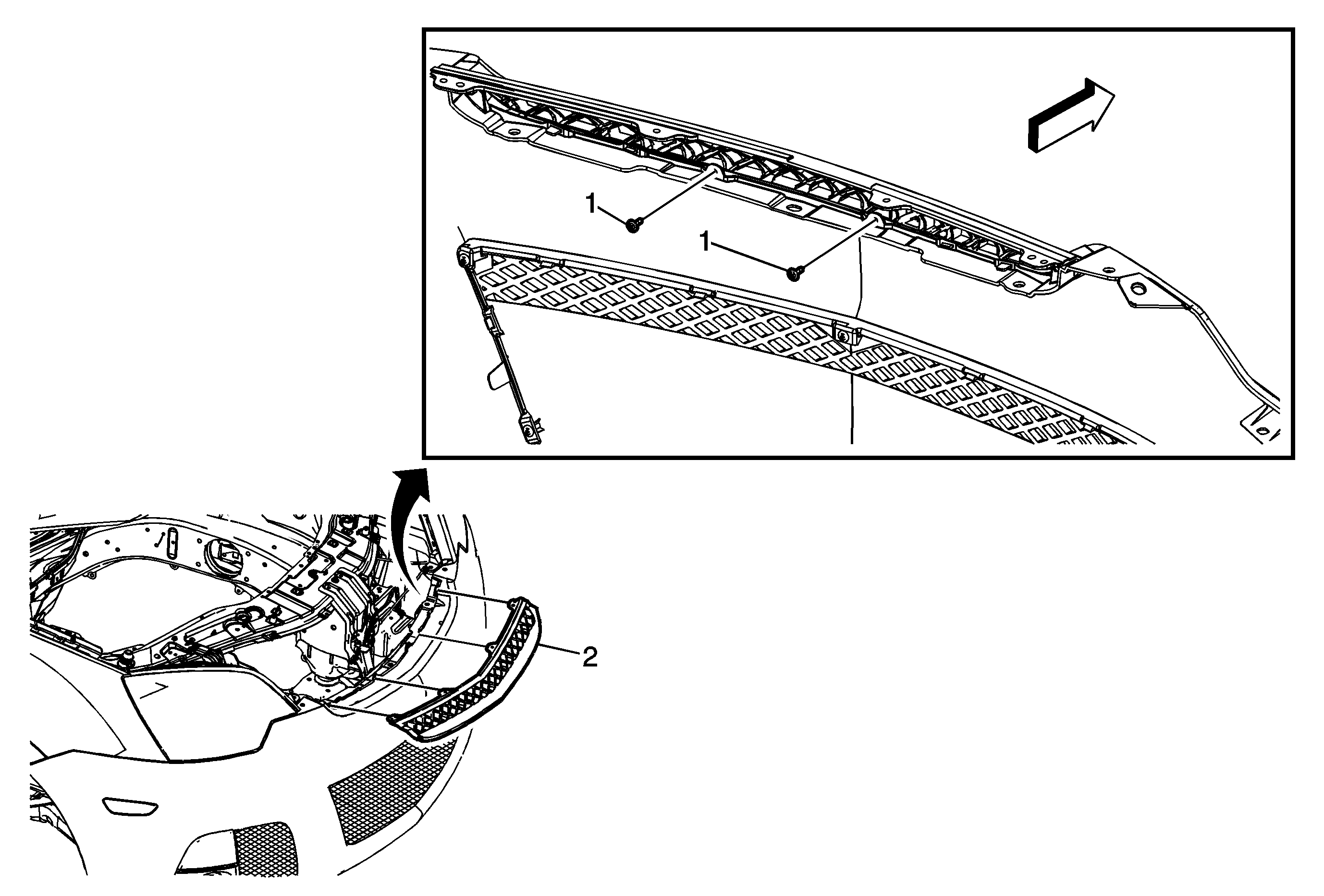 1

1

2