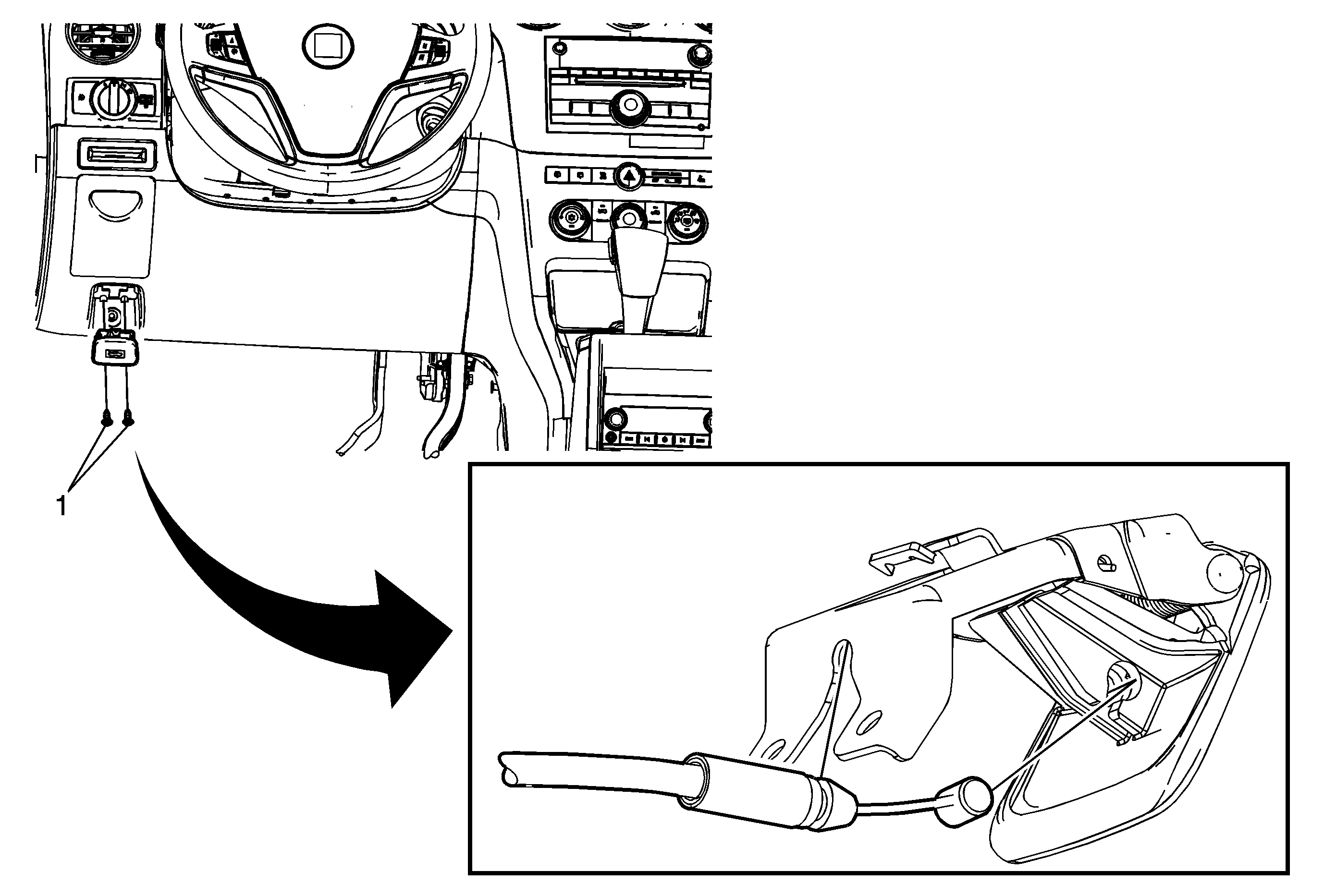 1