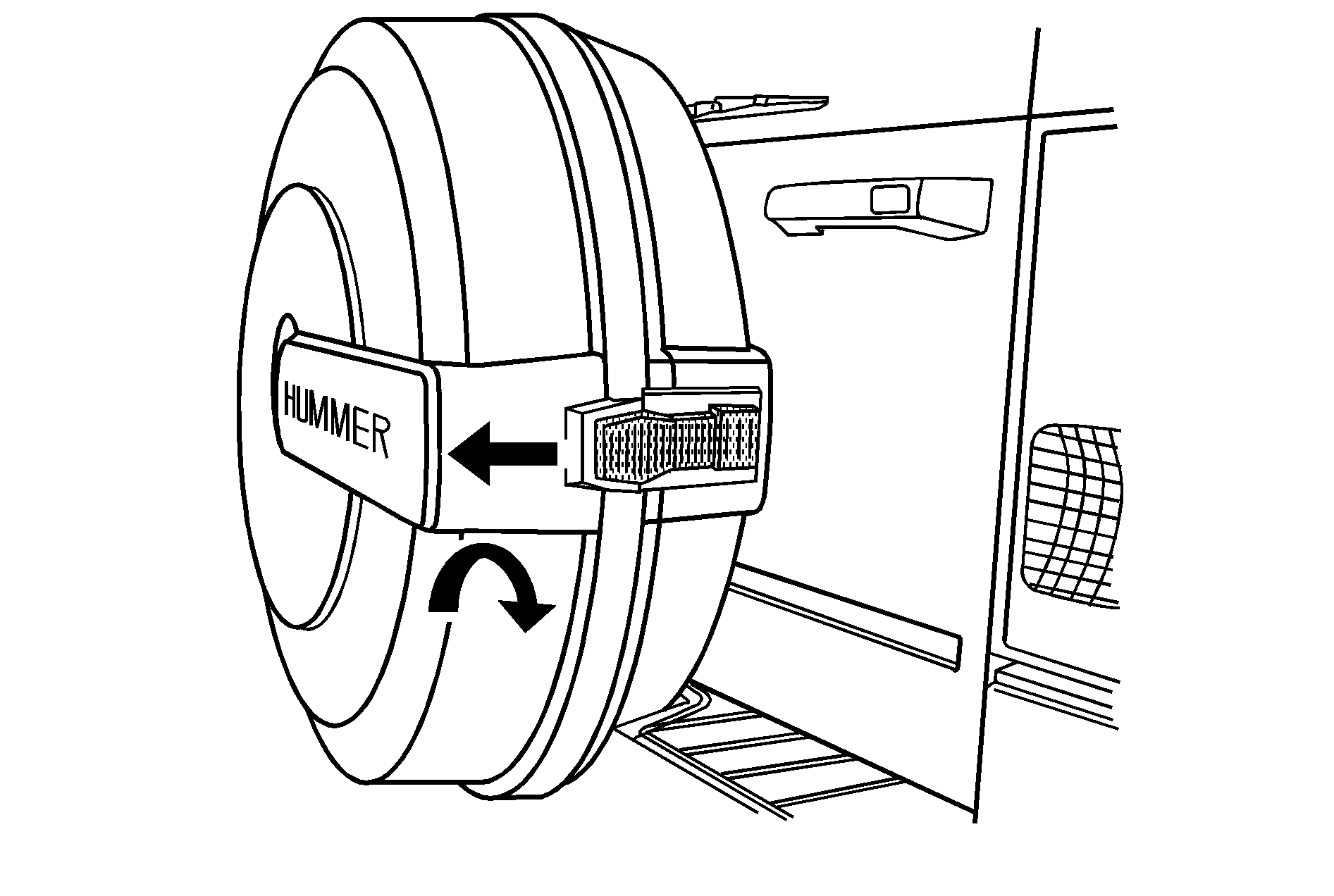 HUMMER