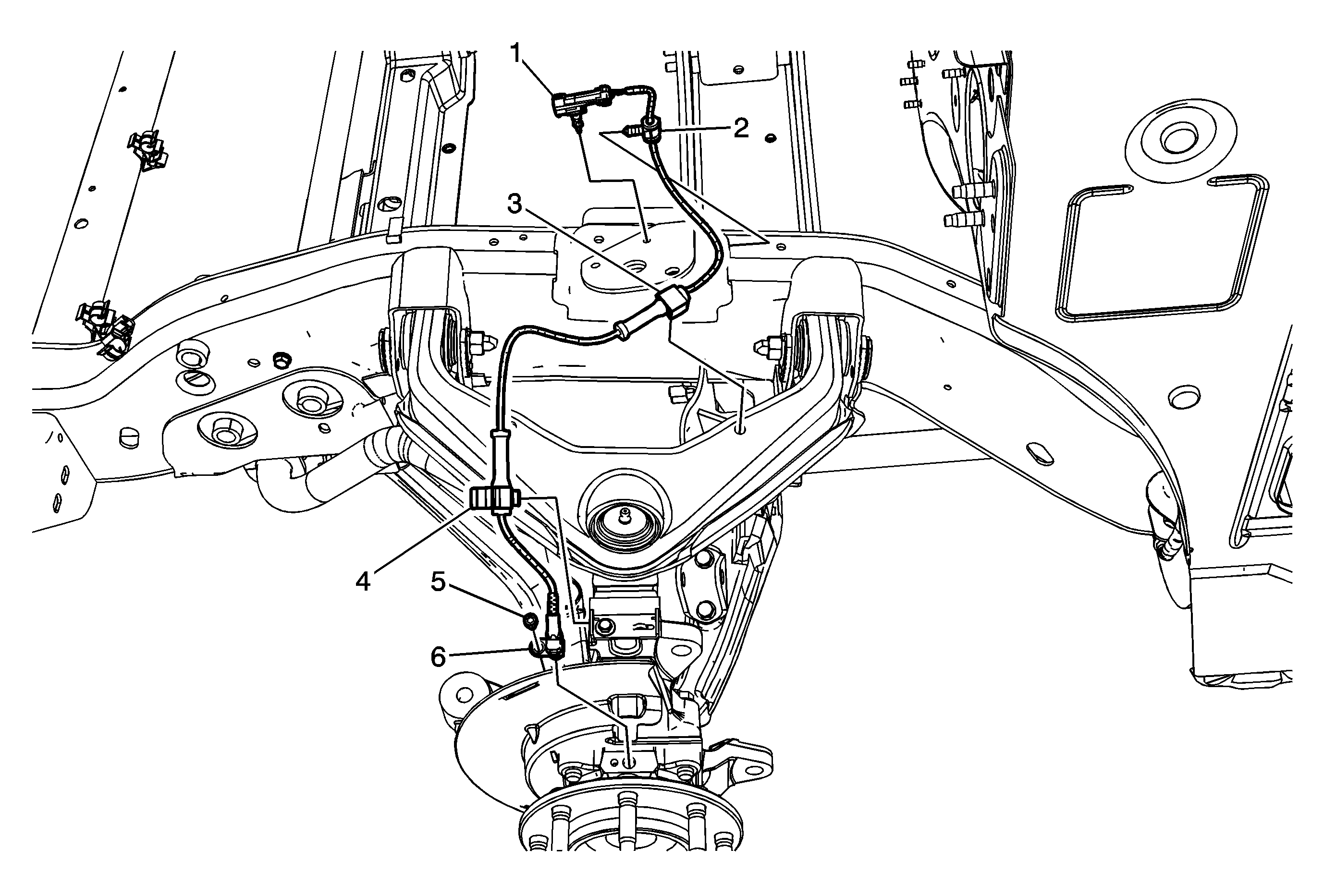 1
2
3
4
5
6