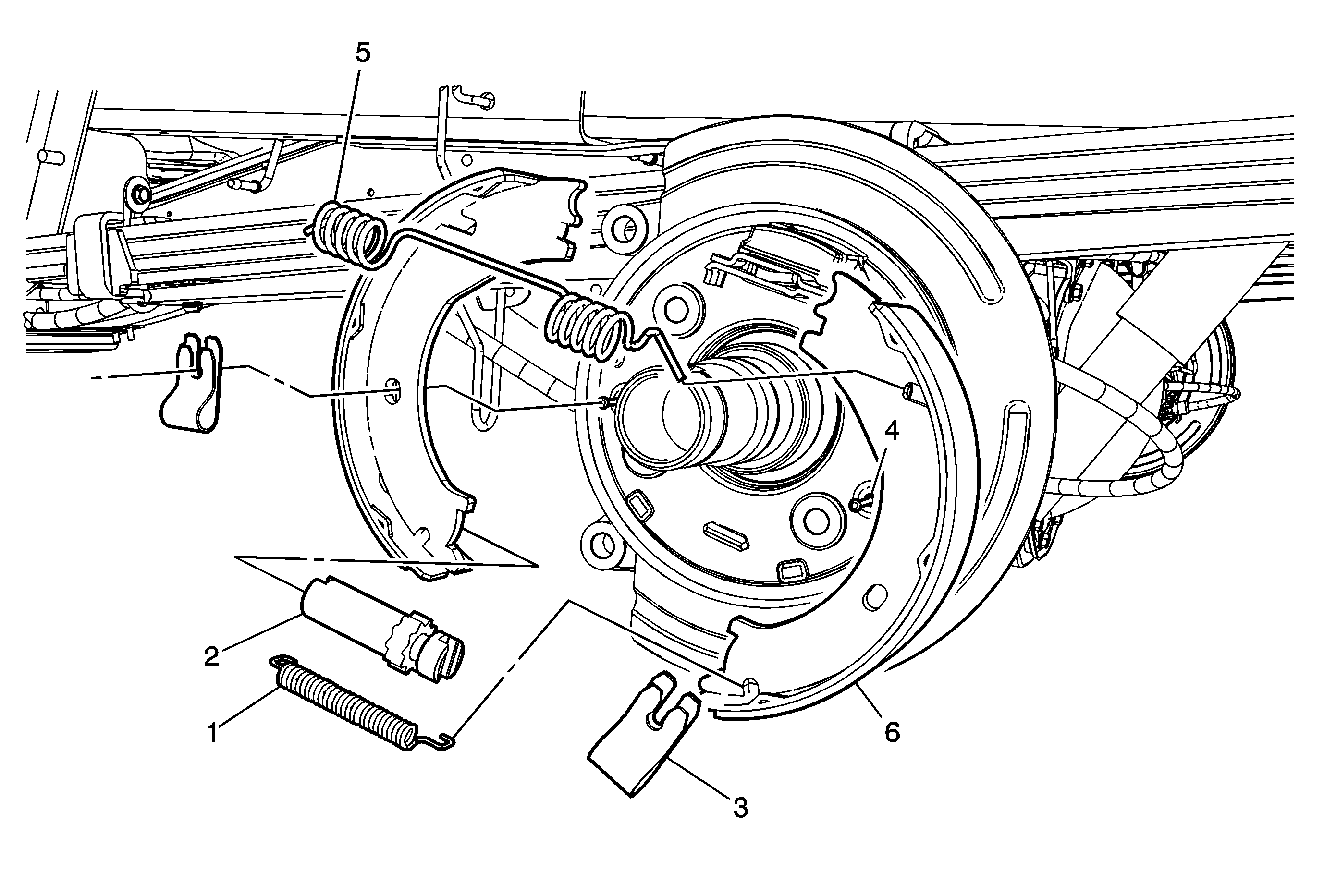 5
4
2
1
6
3