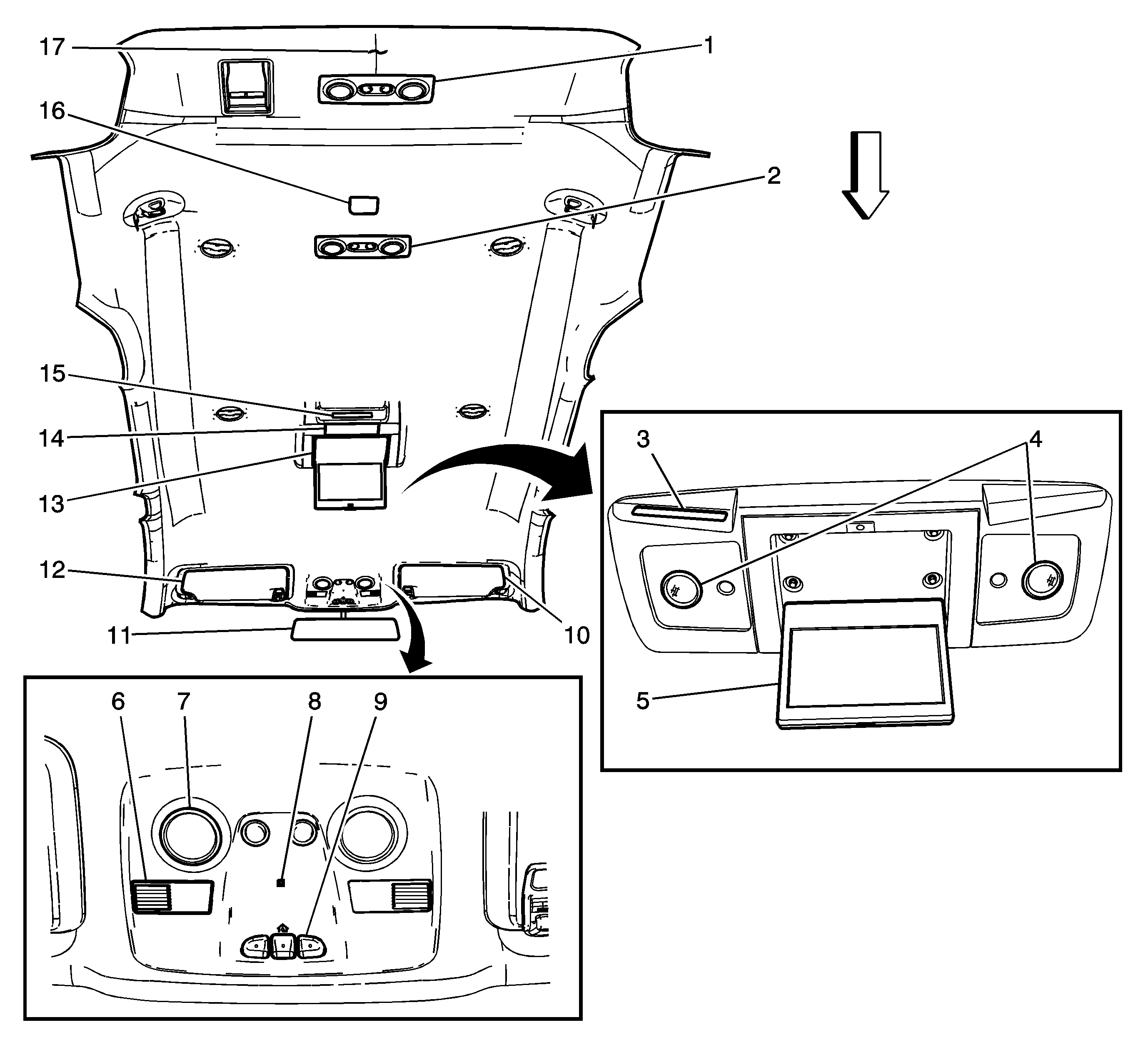 17
1
16
2
15
14
13
12
11
10
3
4
5
6
7
8
9