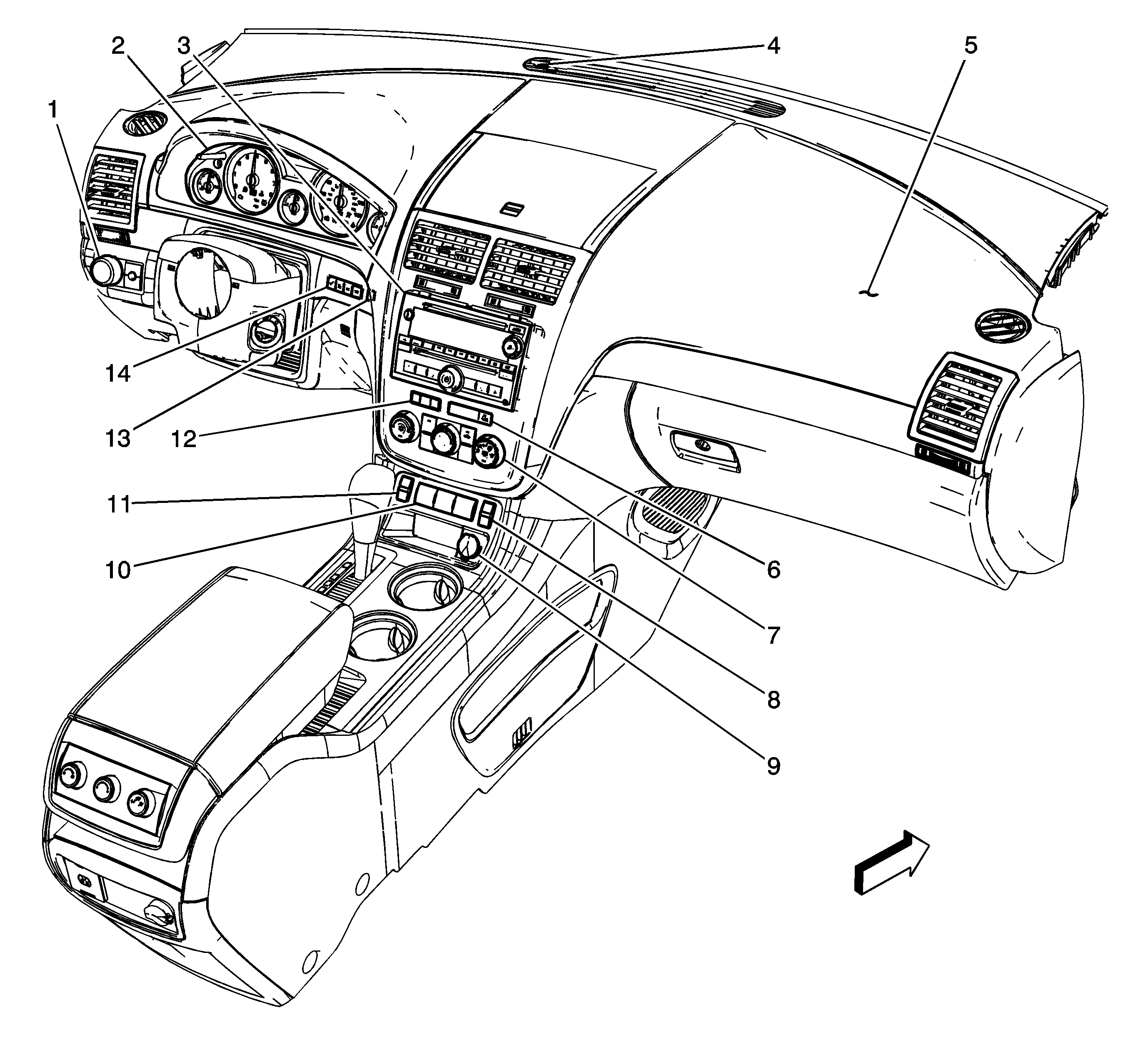 2
3
4
5
1
14
13
12
11
10
6
7
8
9