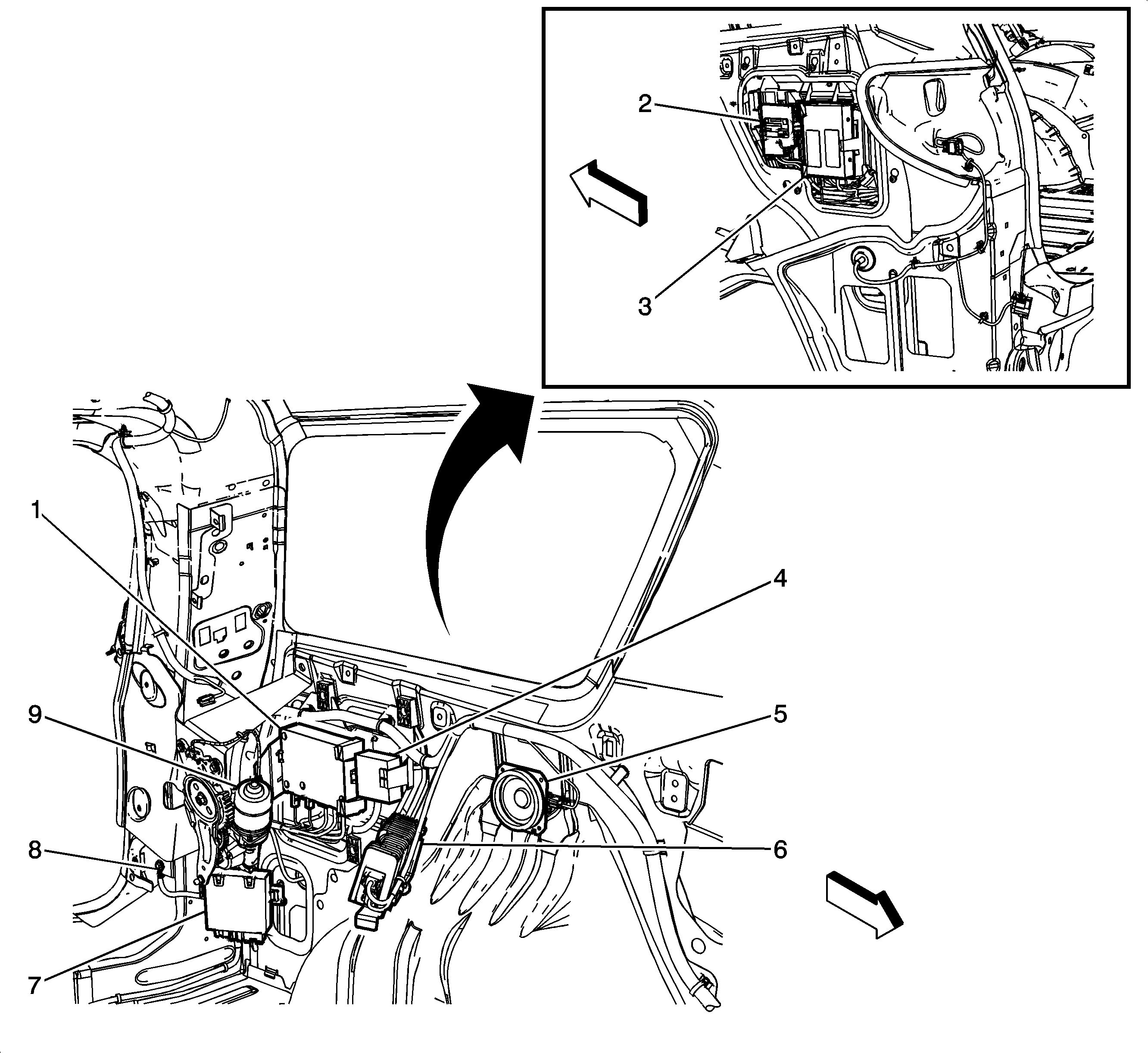 2
3
1
4
9
5
8
6
7