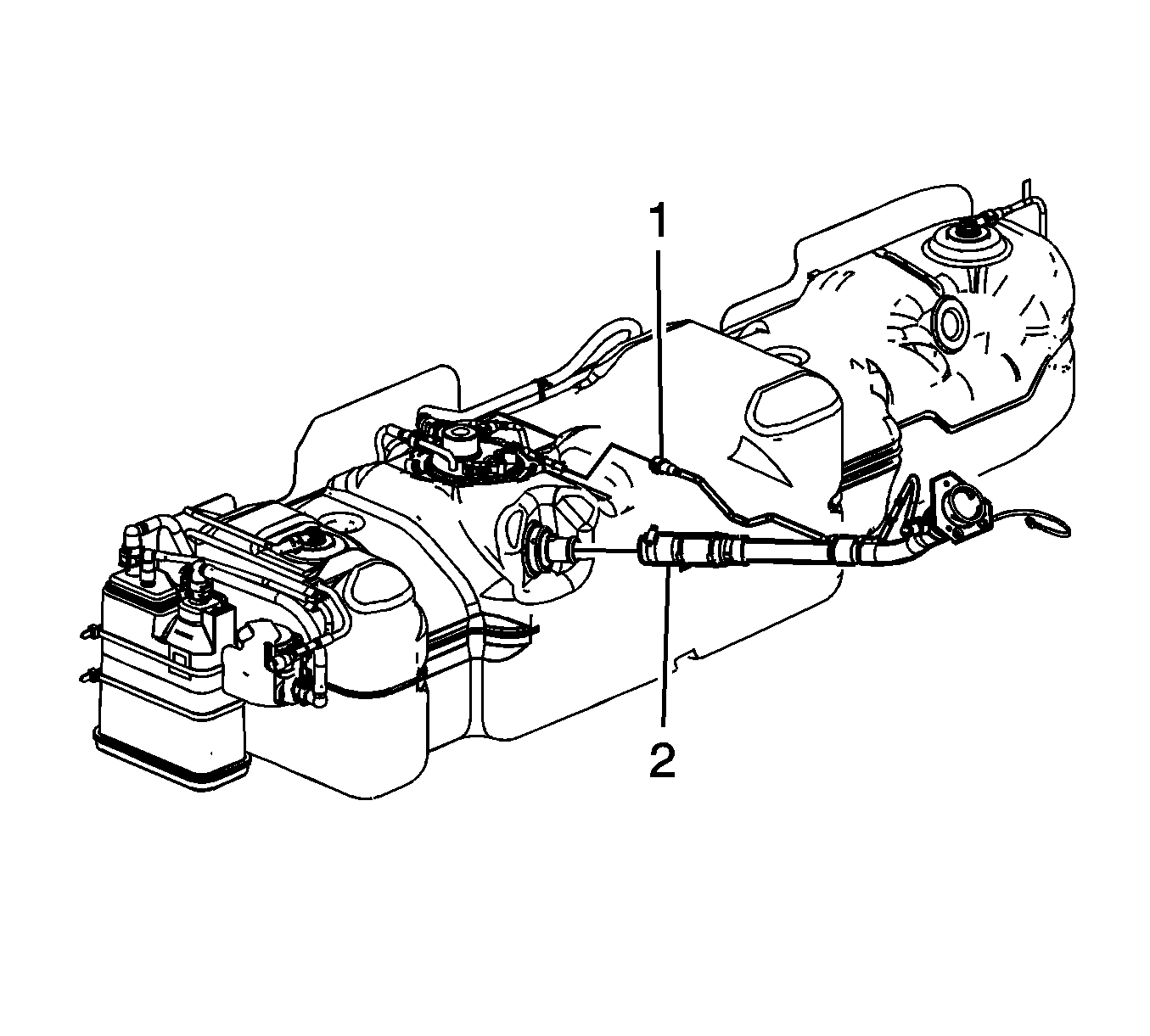 1
2