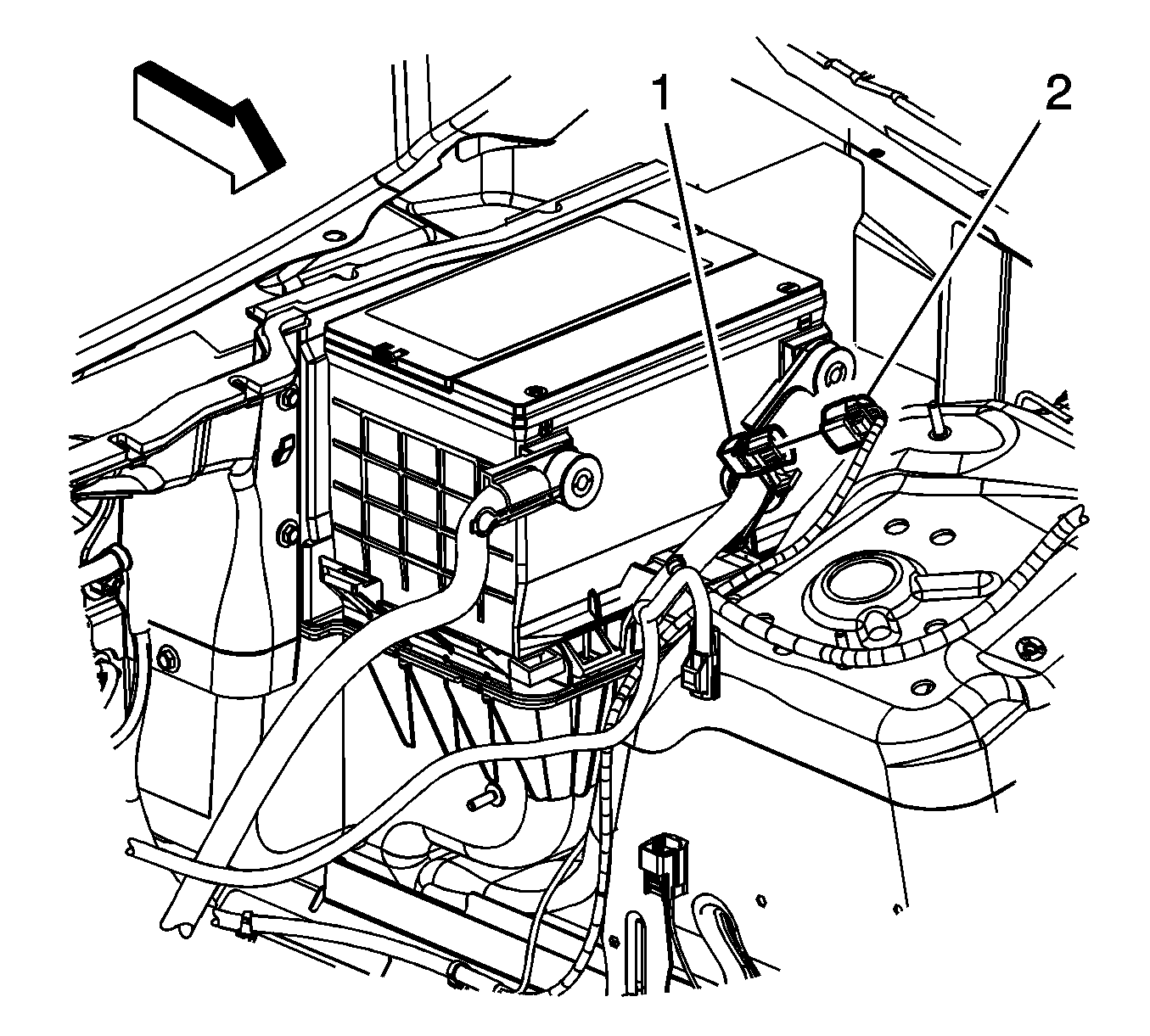 1
2