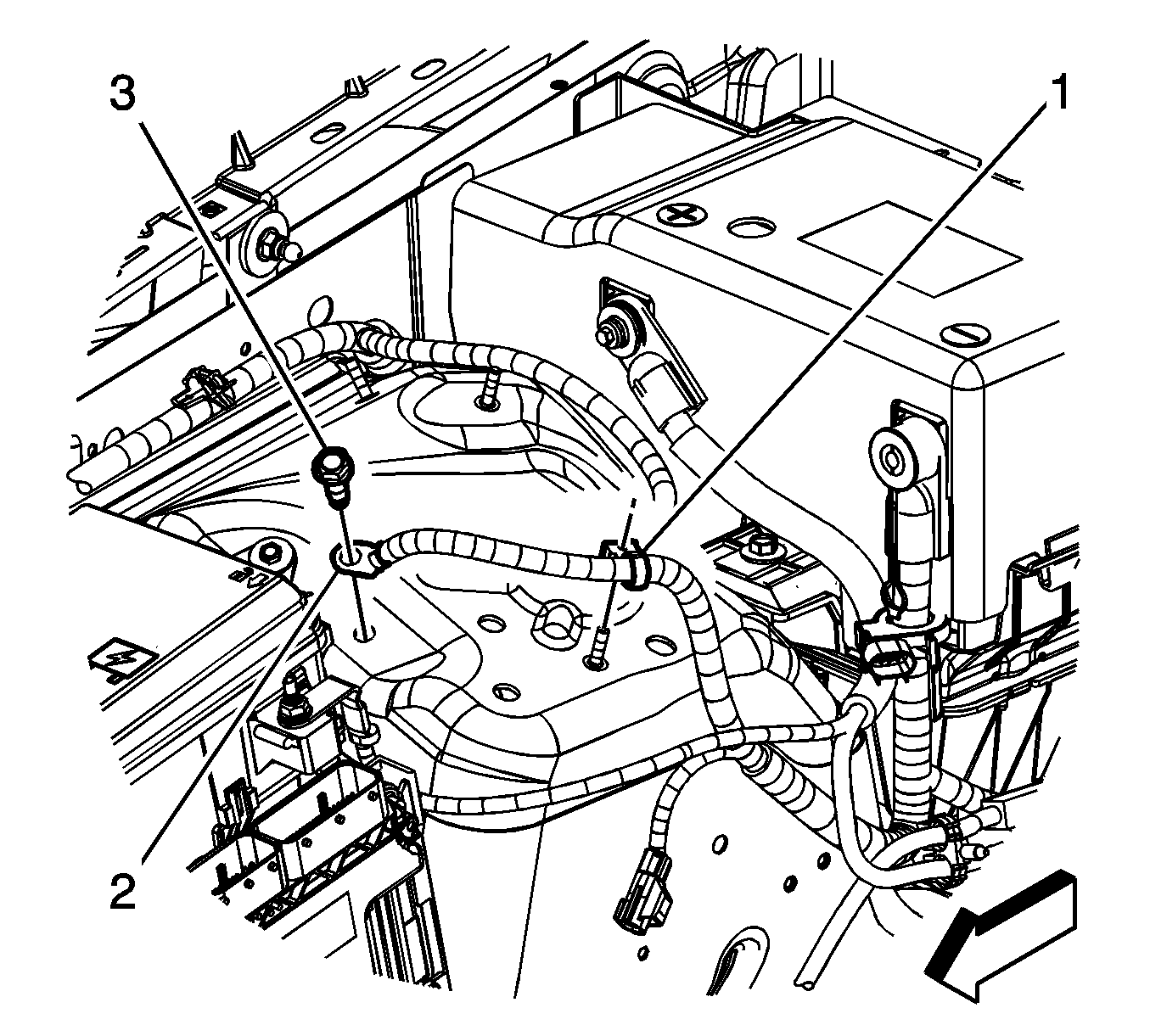 3
1
2