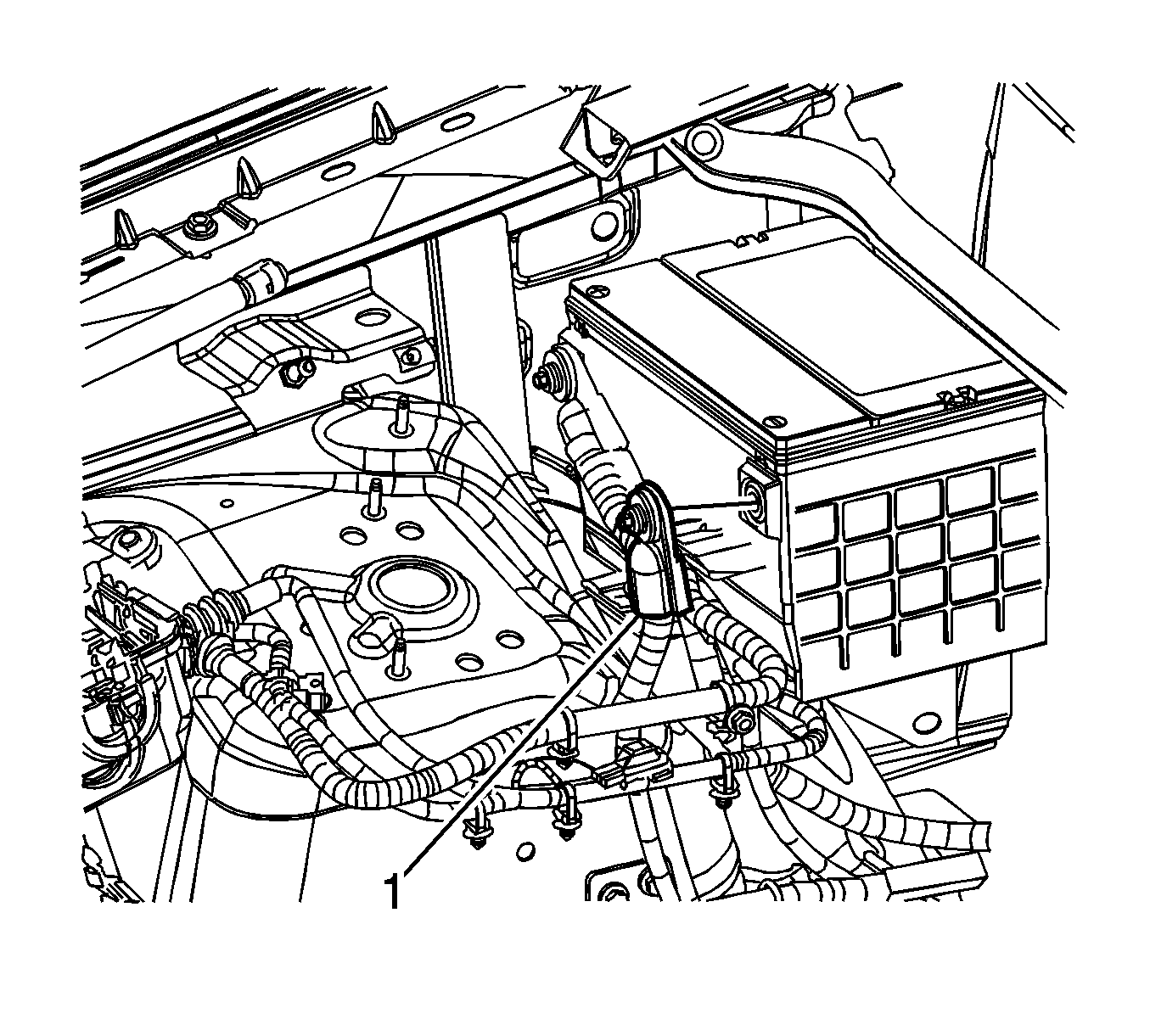 1