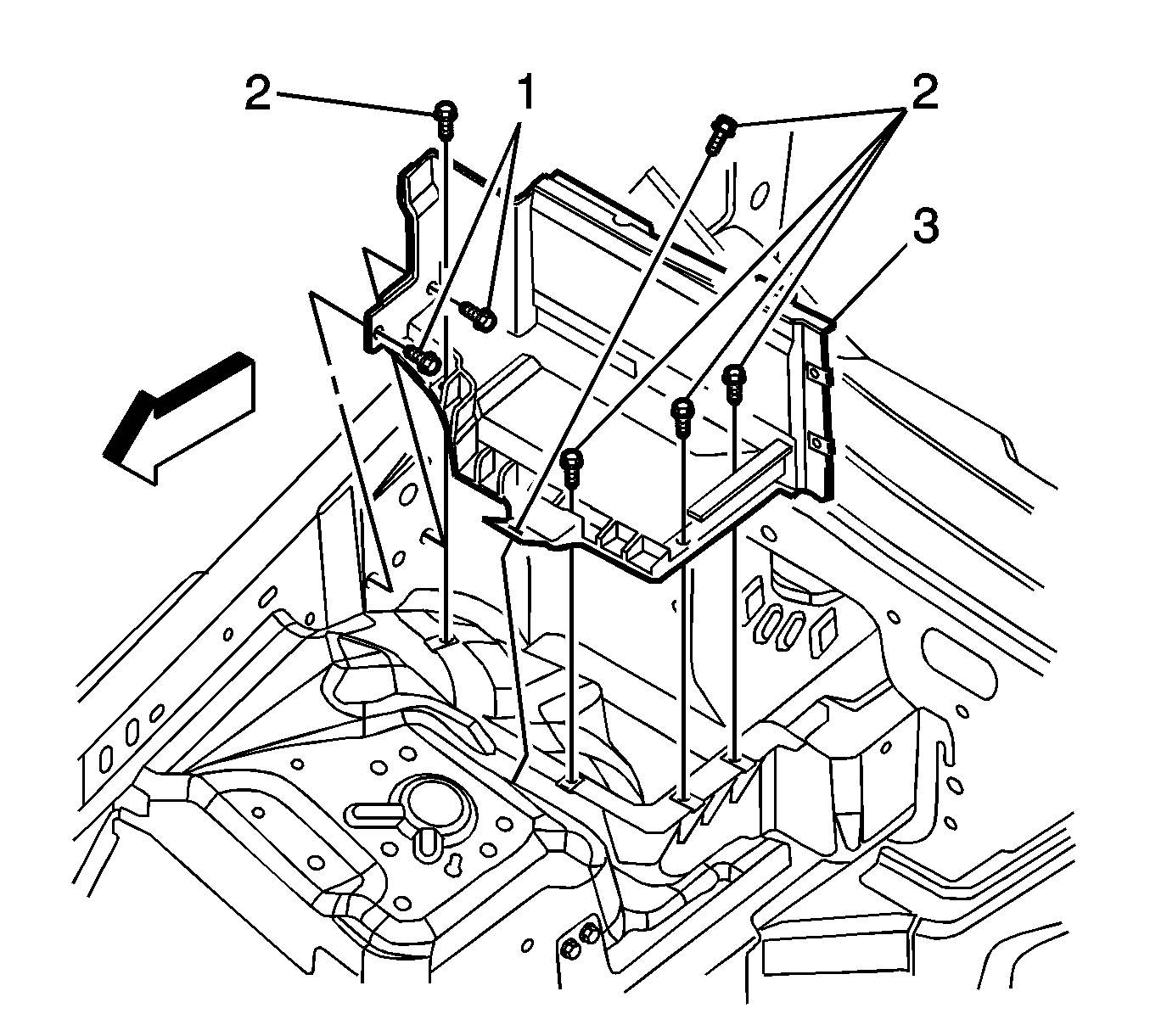 2
1
2
3