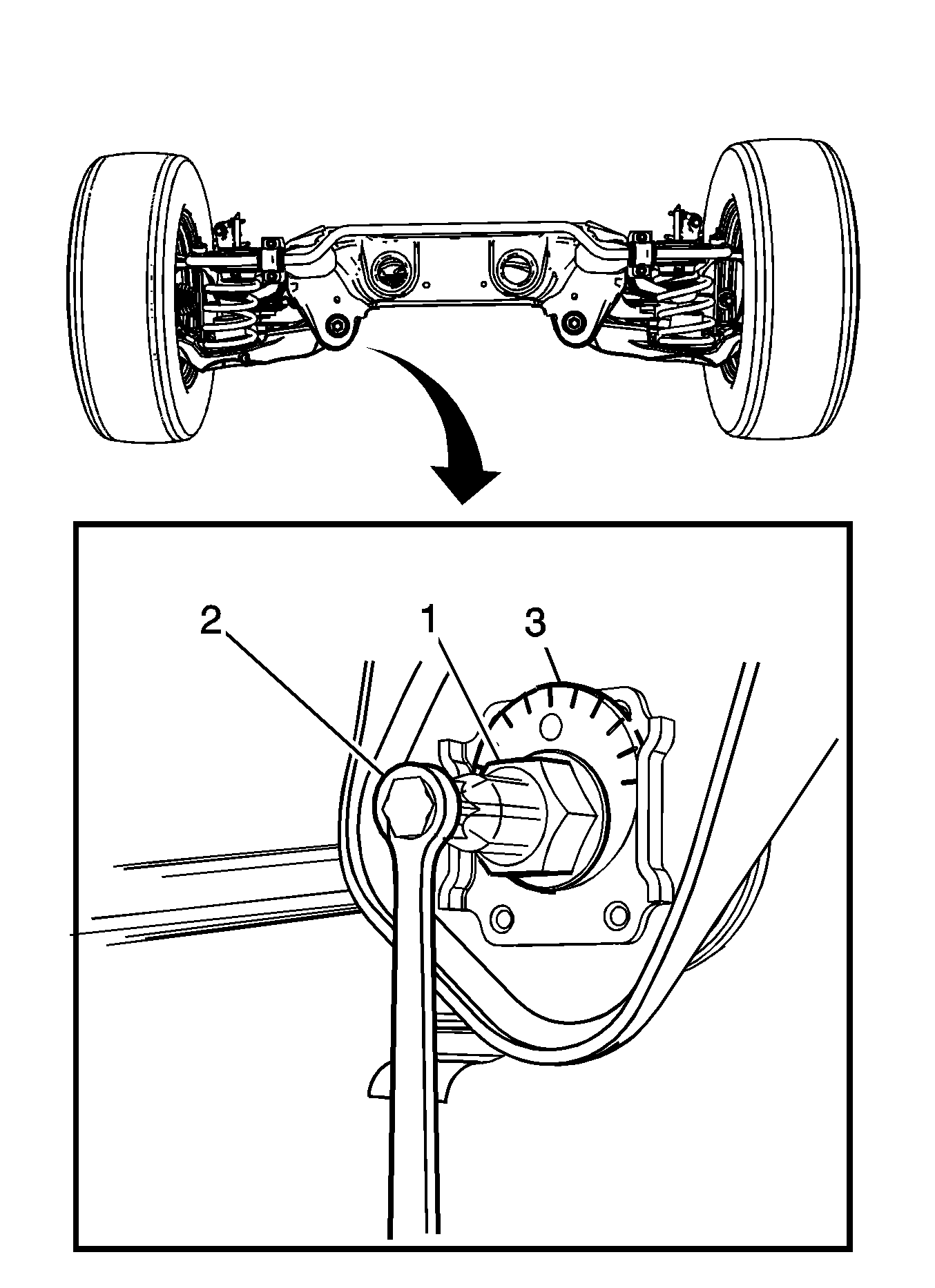 2
1
3