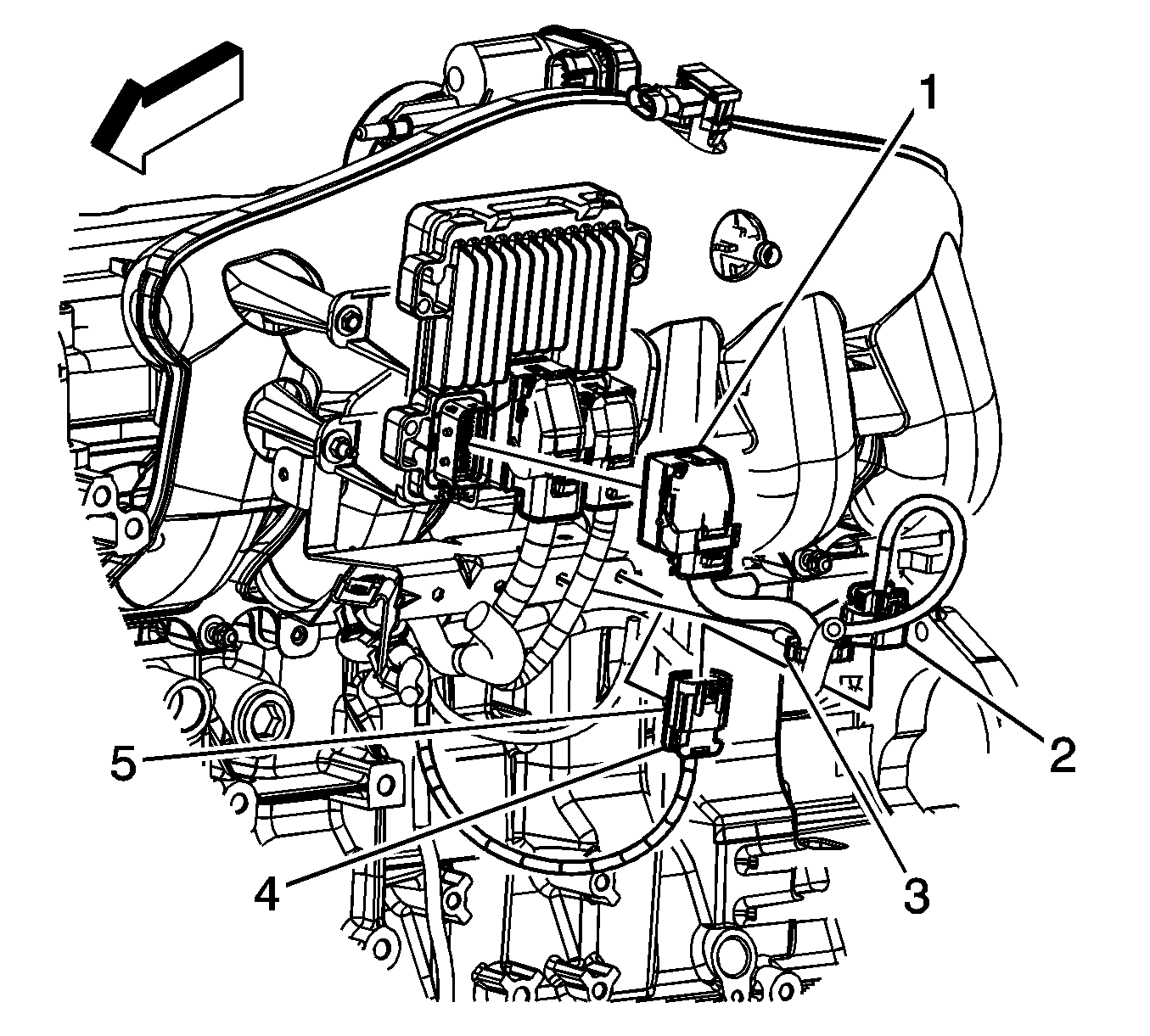 1
2
5
3
4