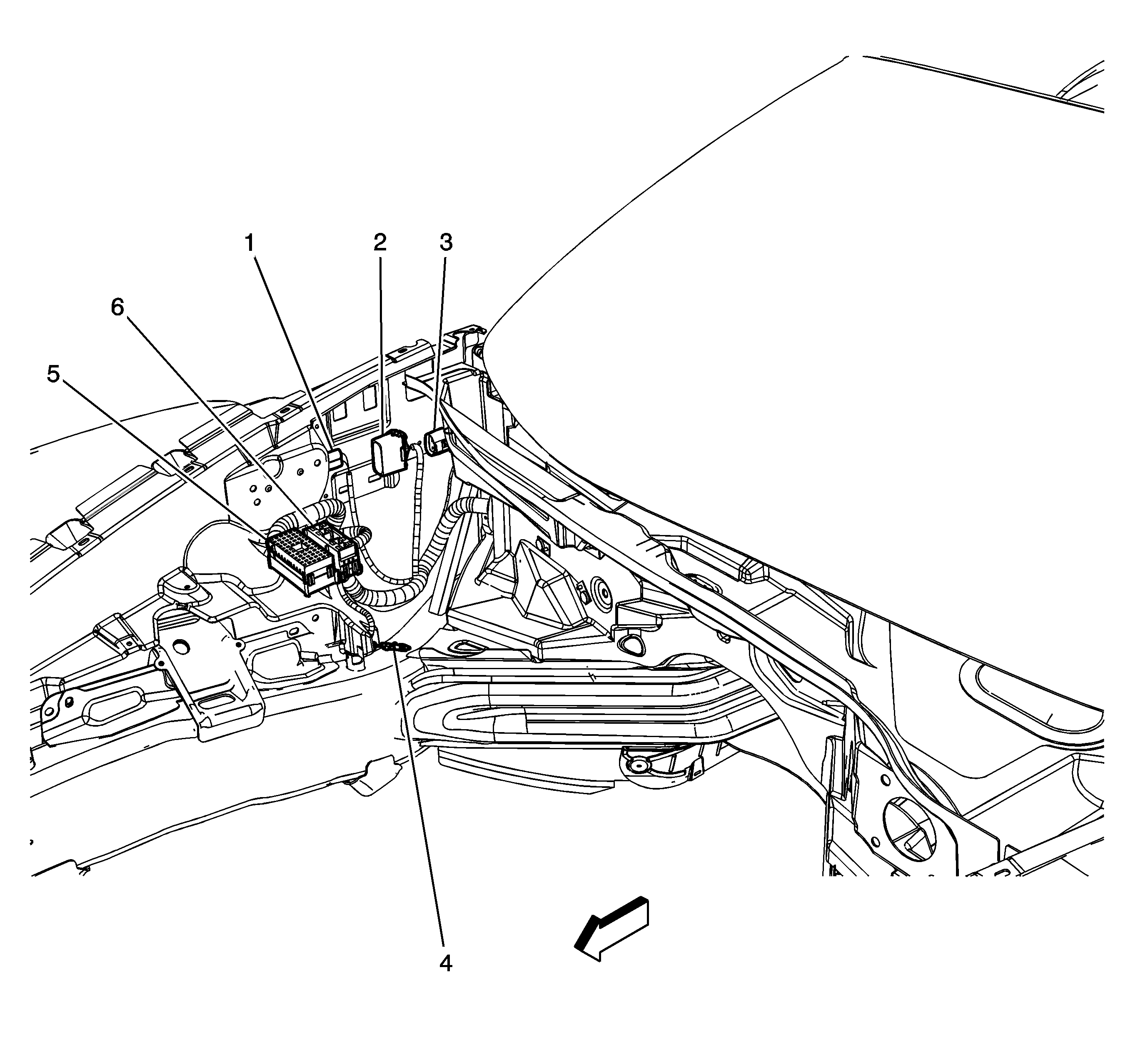 1
2
3
6
5
4