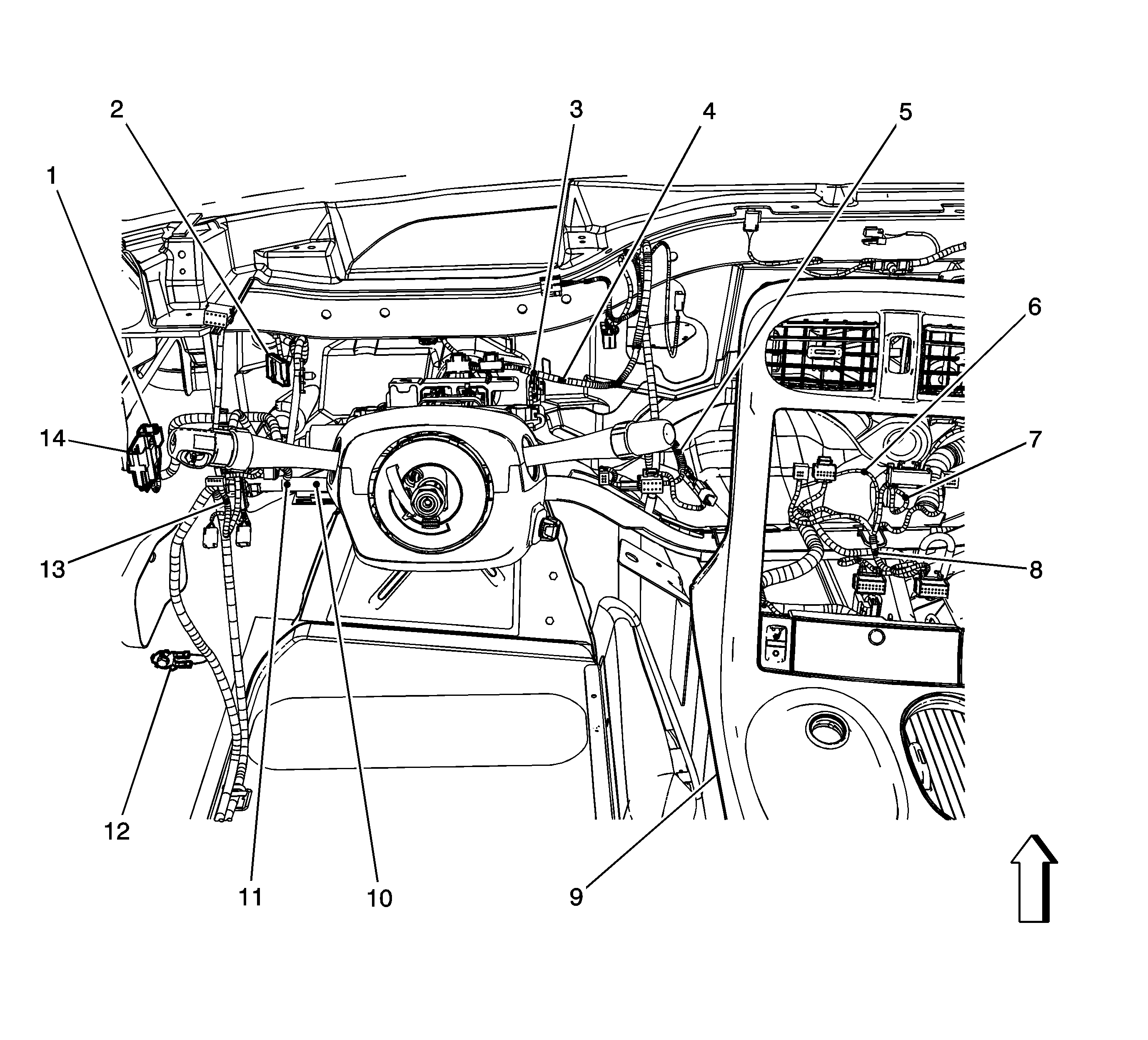 2
3
4
5
1
6
14
7
13
8
12
11
10
9