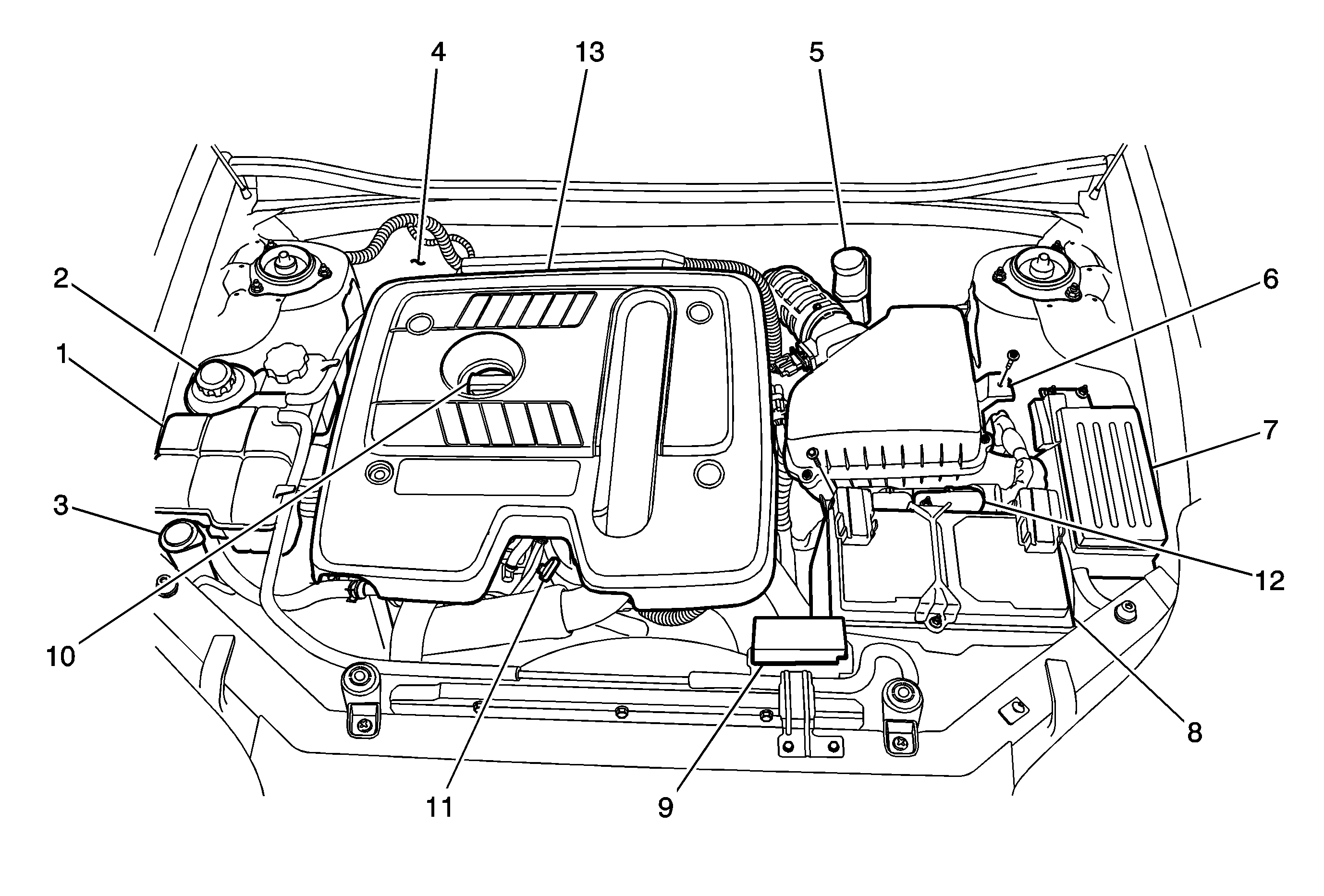 4
13
5
2
6
1
7
3
12
10
8
11
9