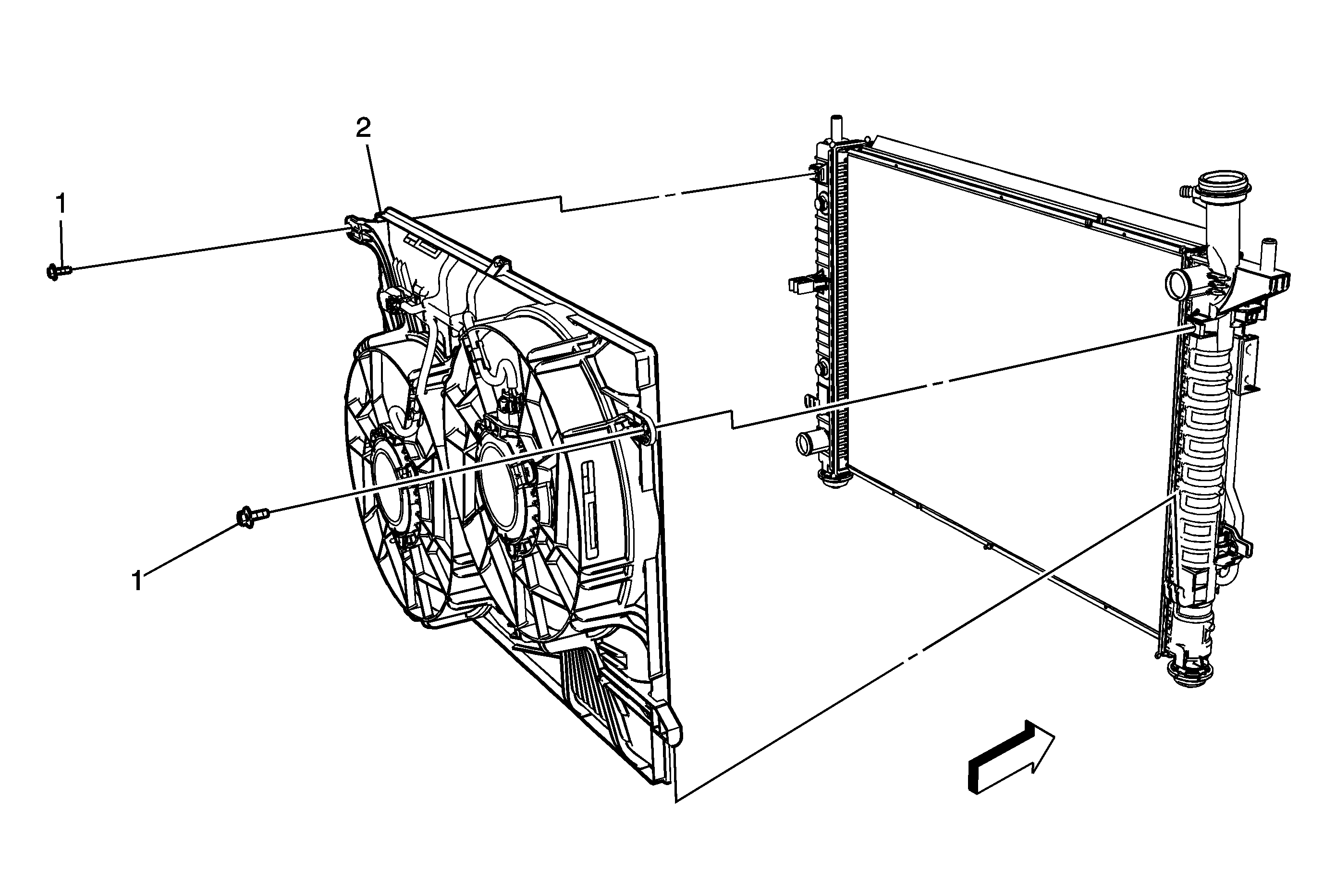 2

1

1