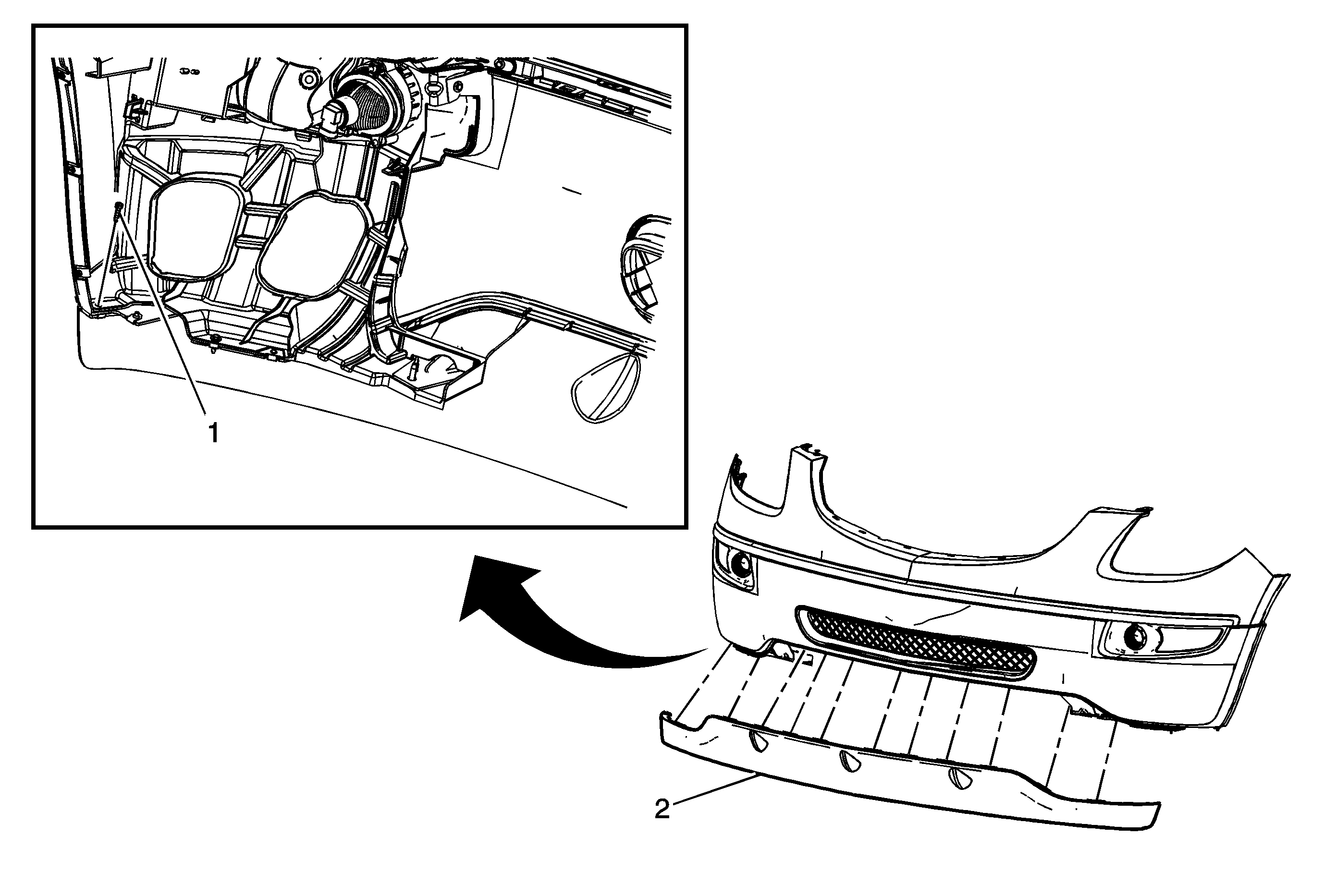 1

2