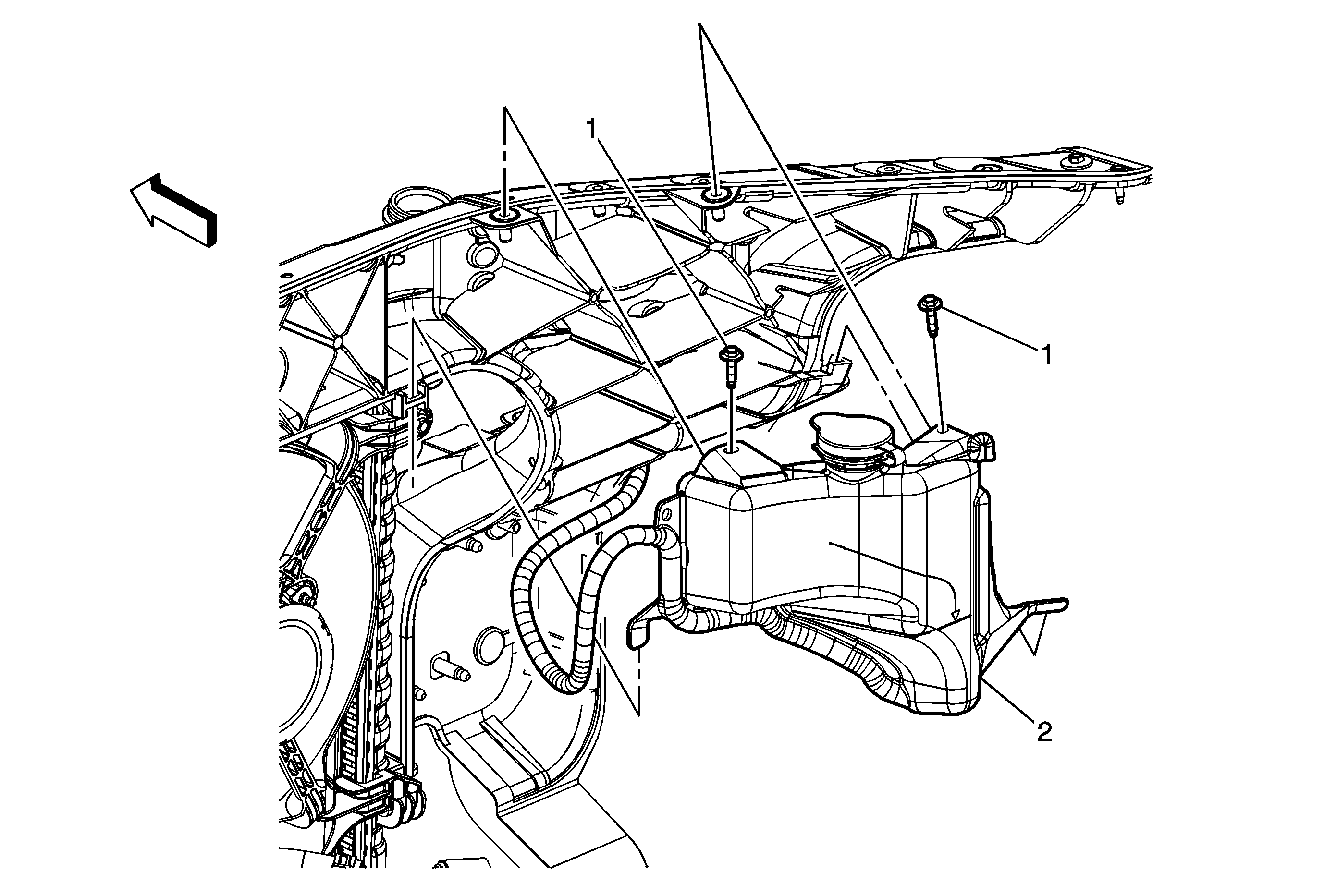 1
1
2