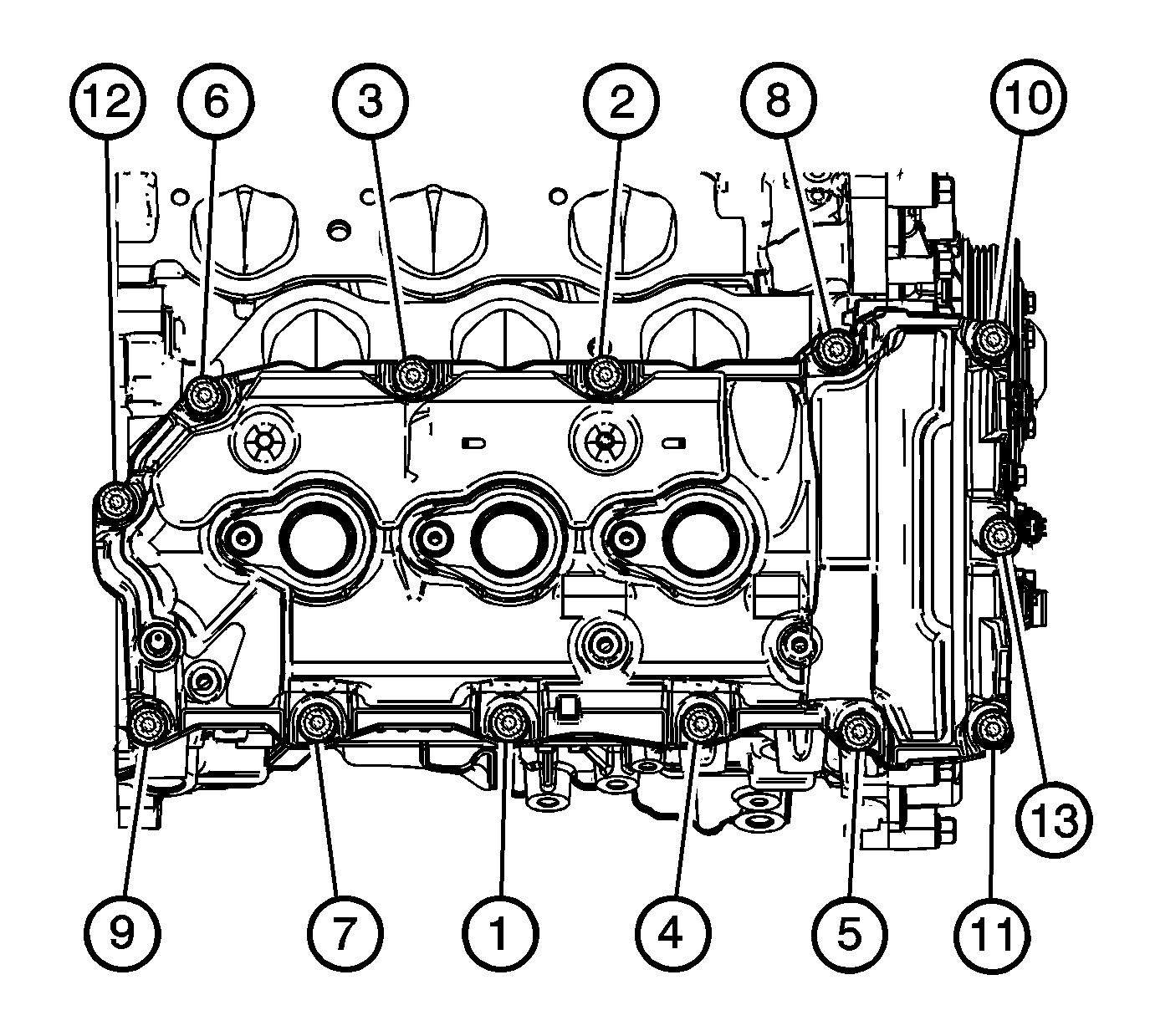 12
6
3
2
8
10
13
9
7
1
4
5
11