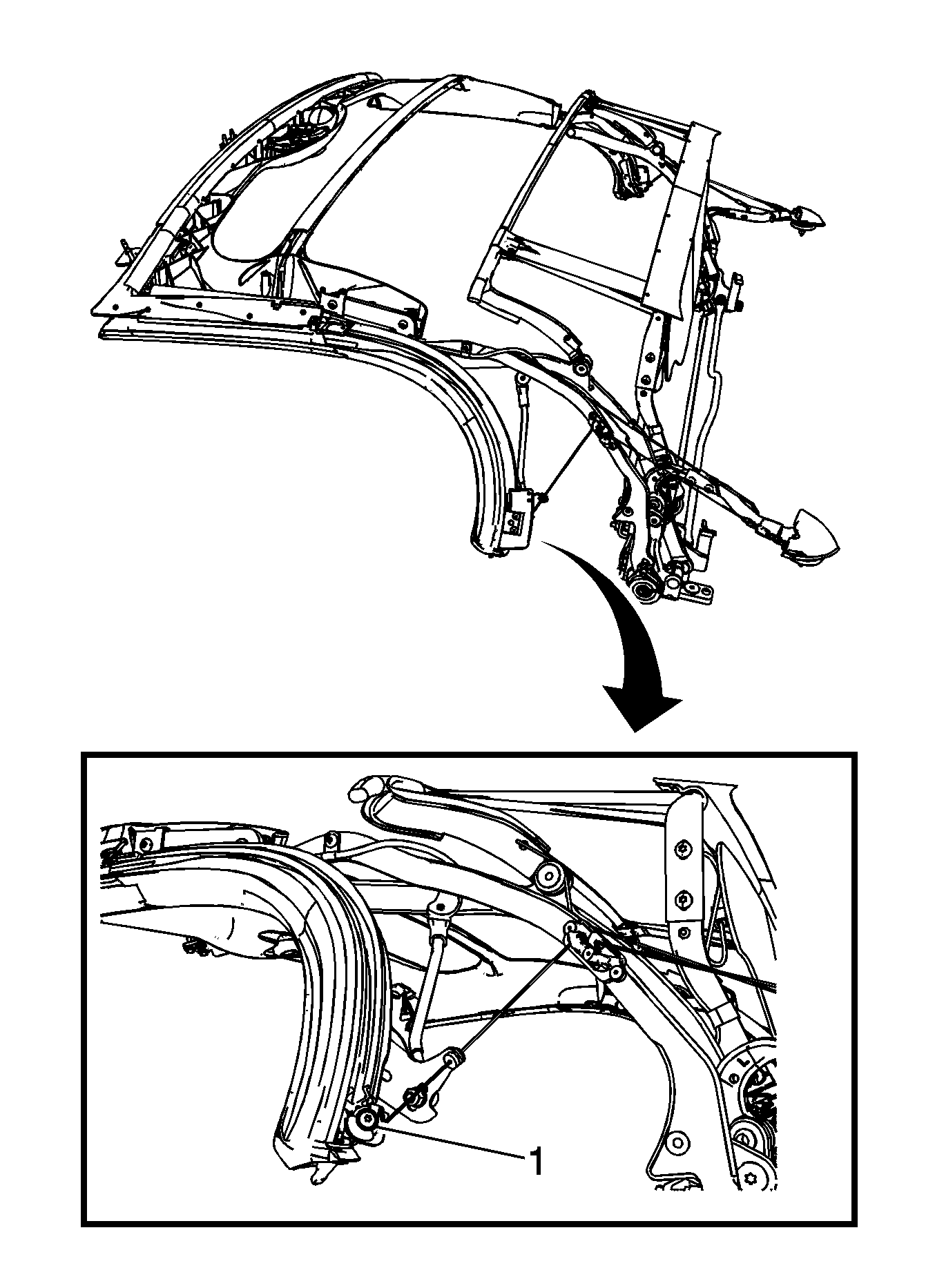 L

1