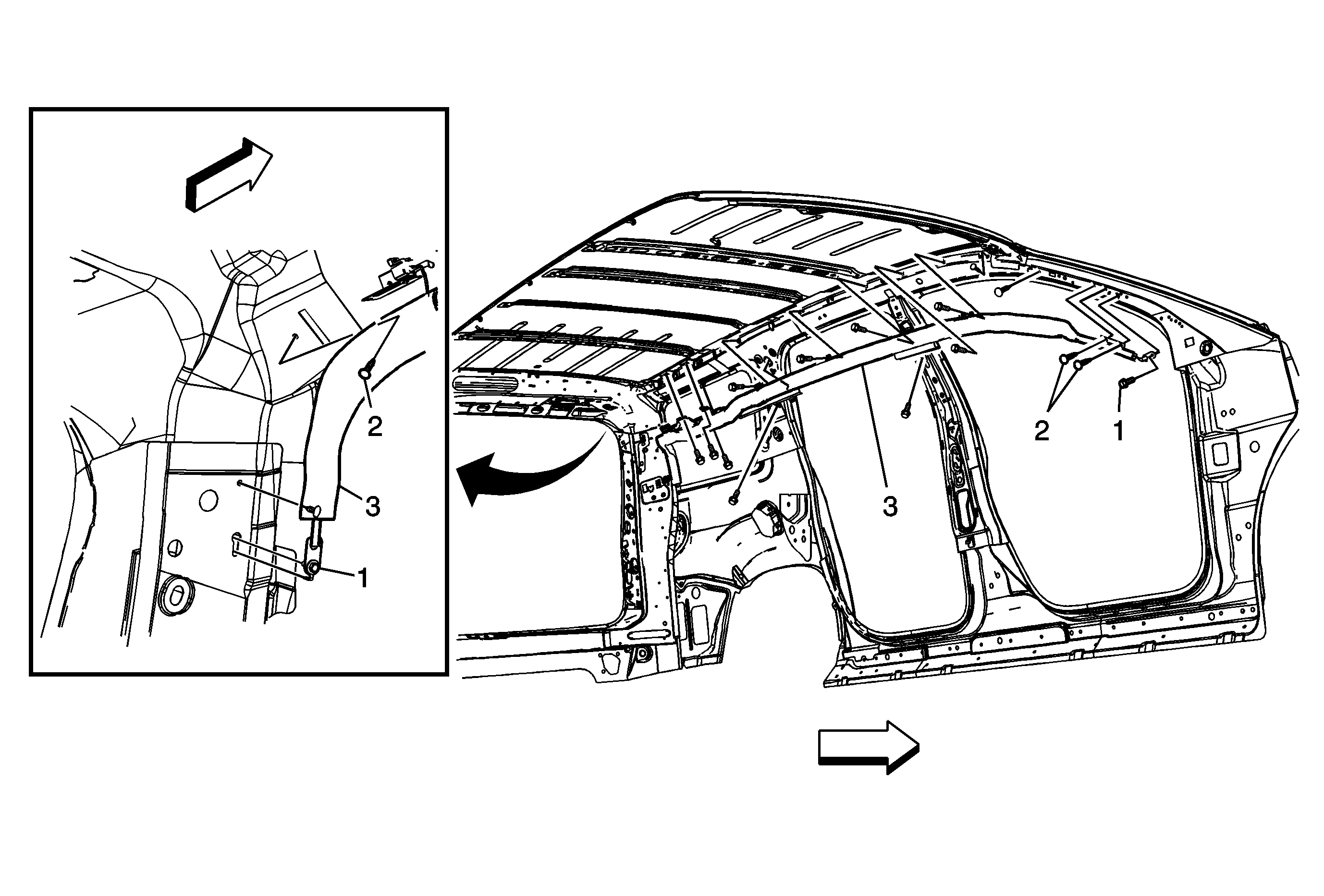 2
3
1
2
1
3