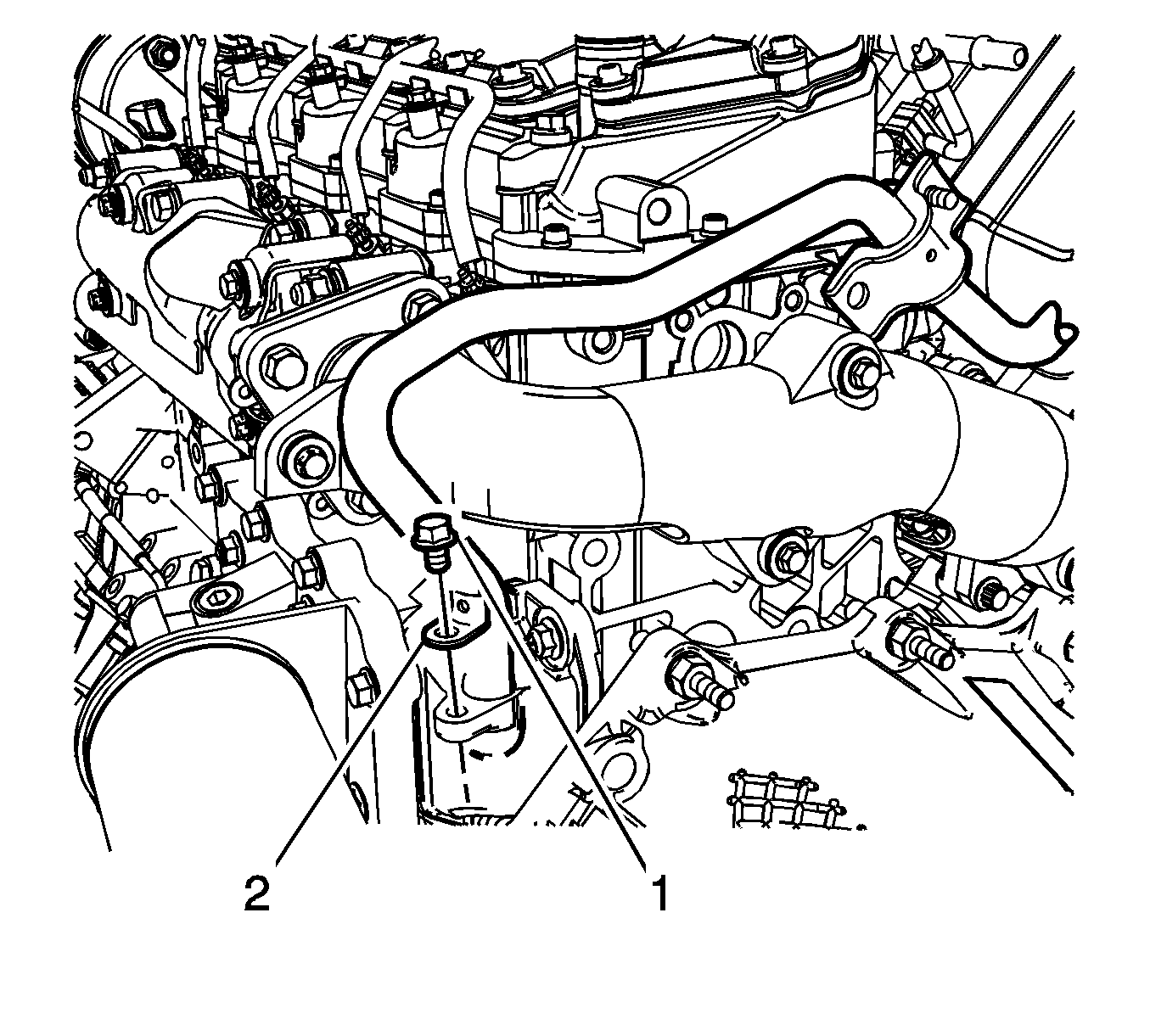 2
1