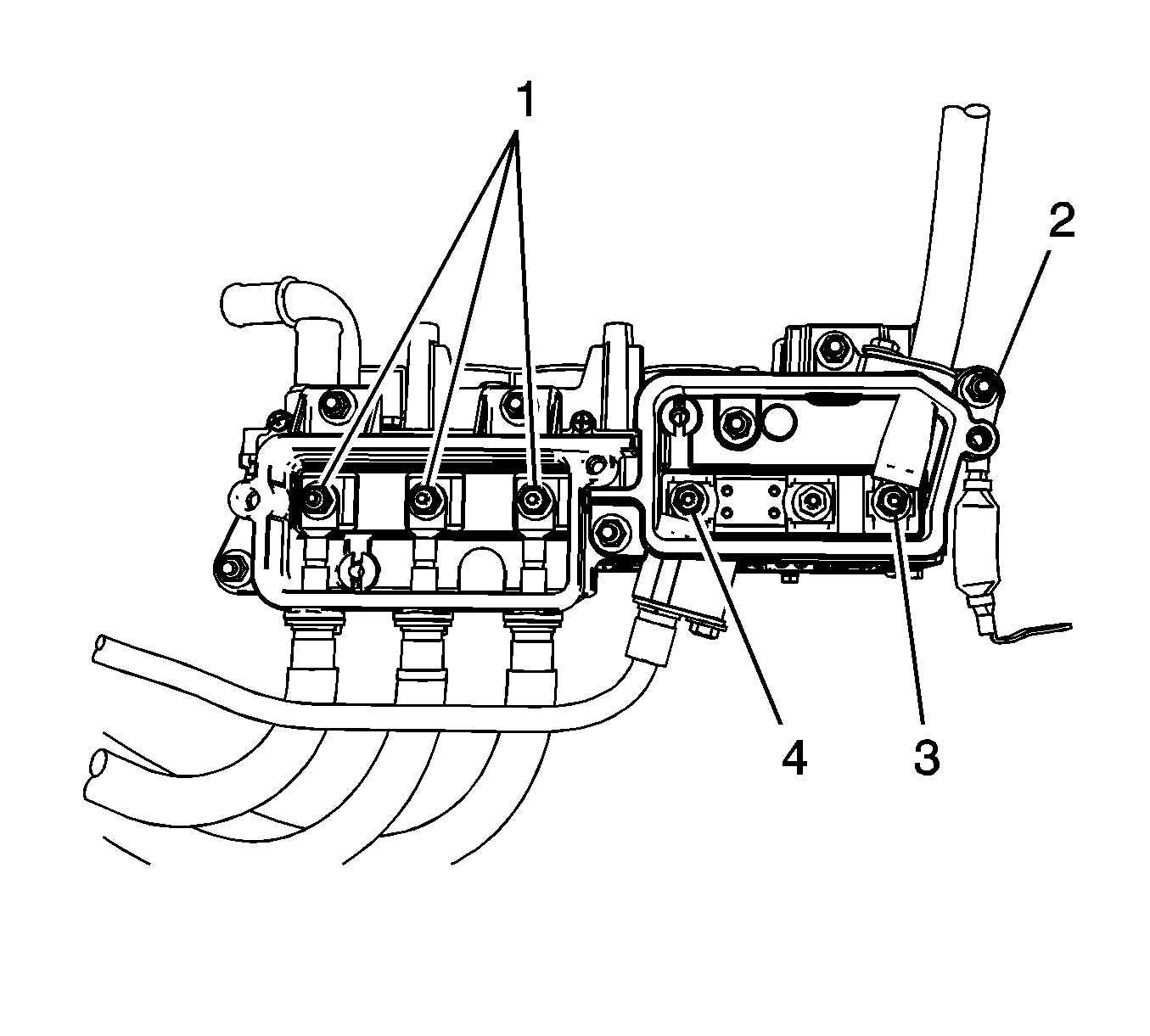 1
2
4
3