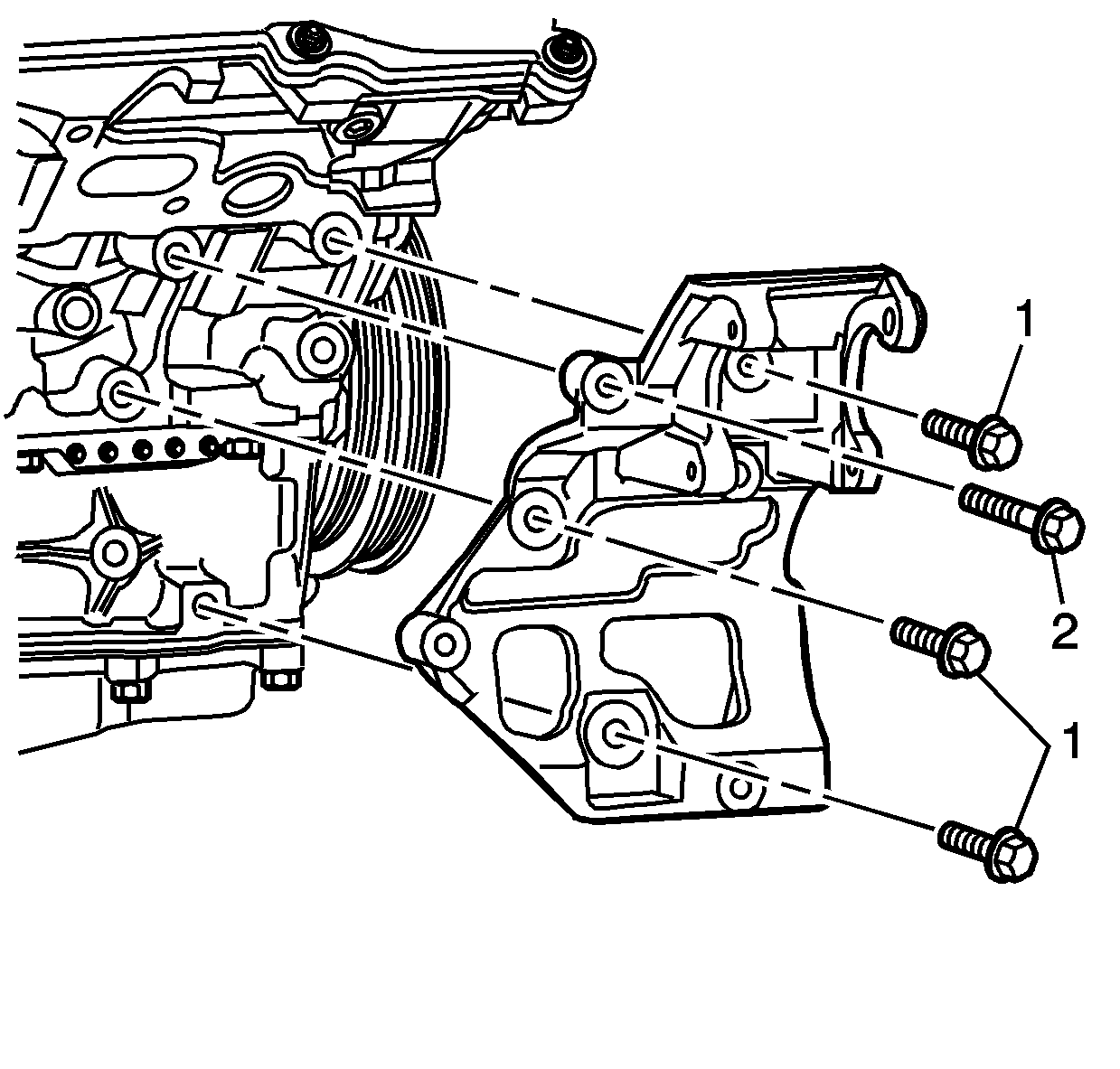 1
2
1