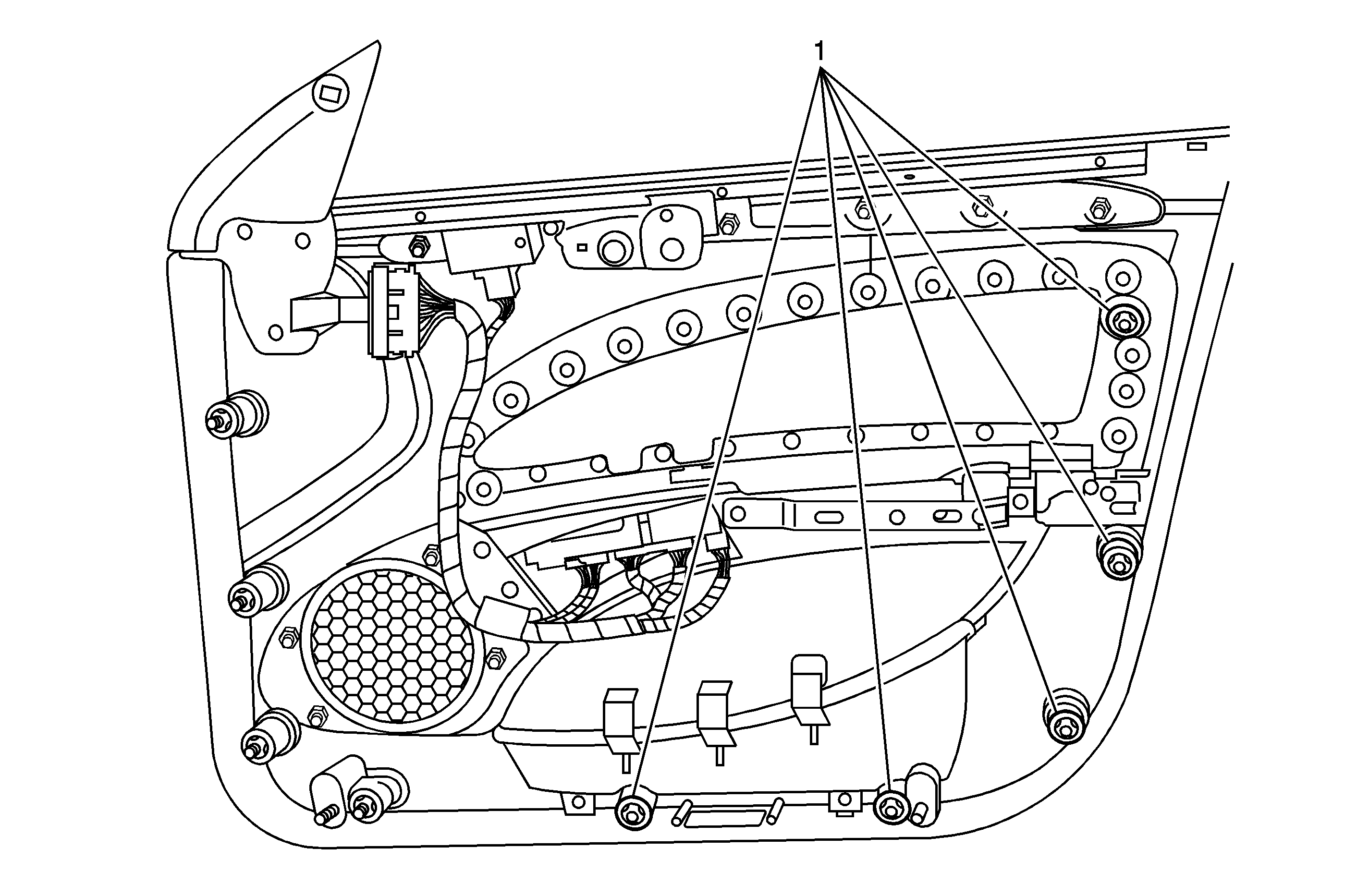 1