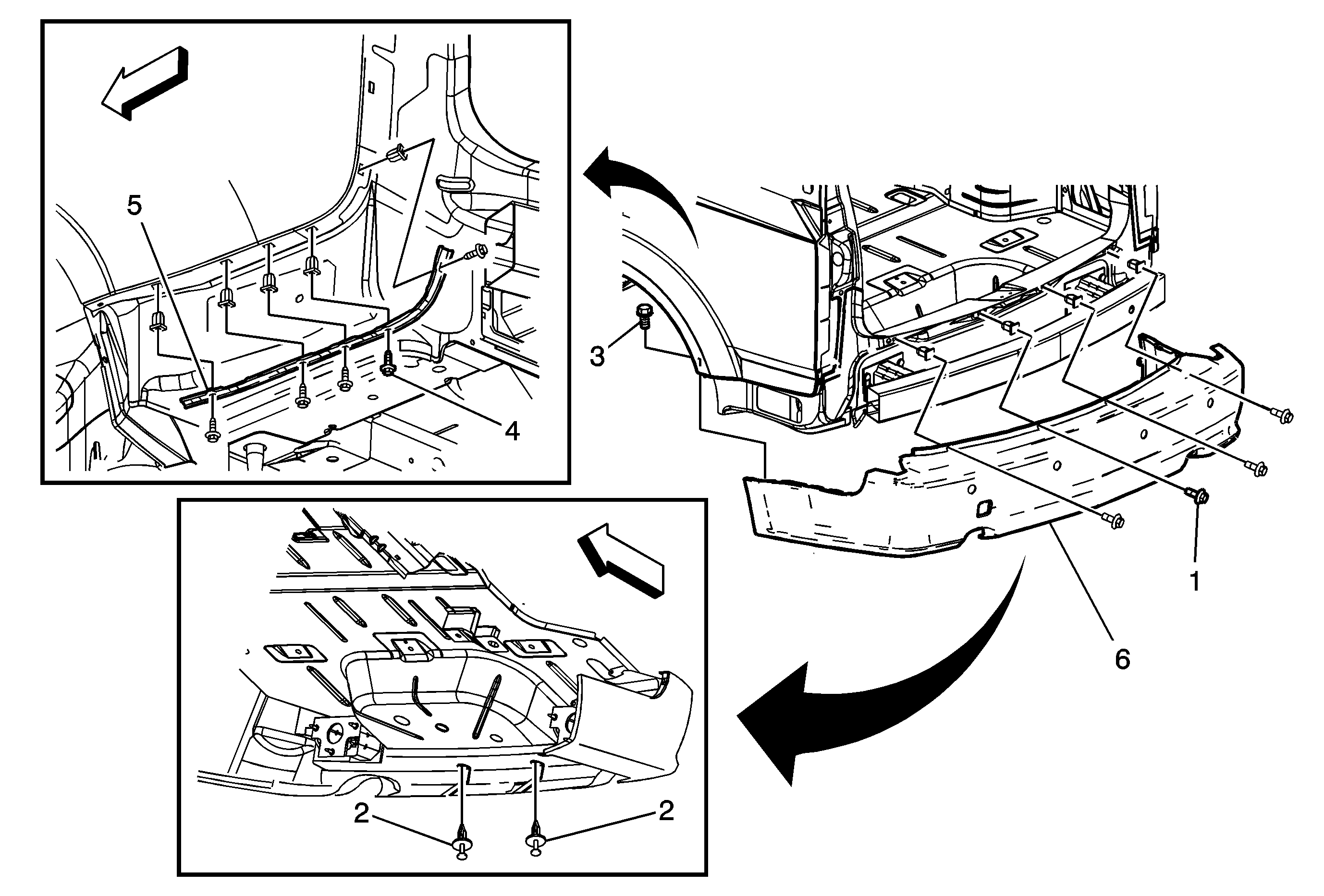 5
4
3
1
6
2
2