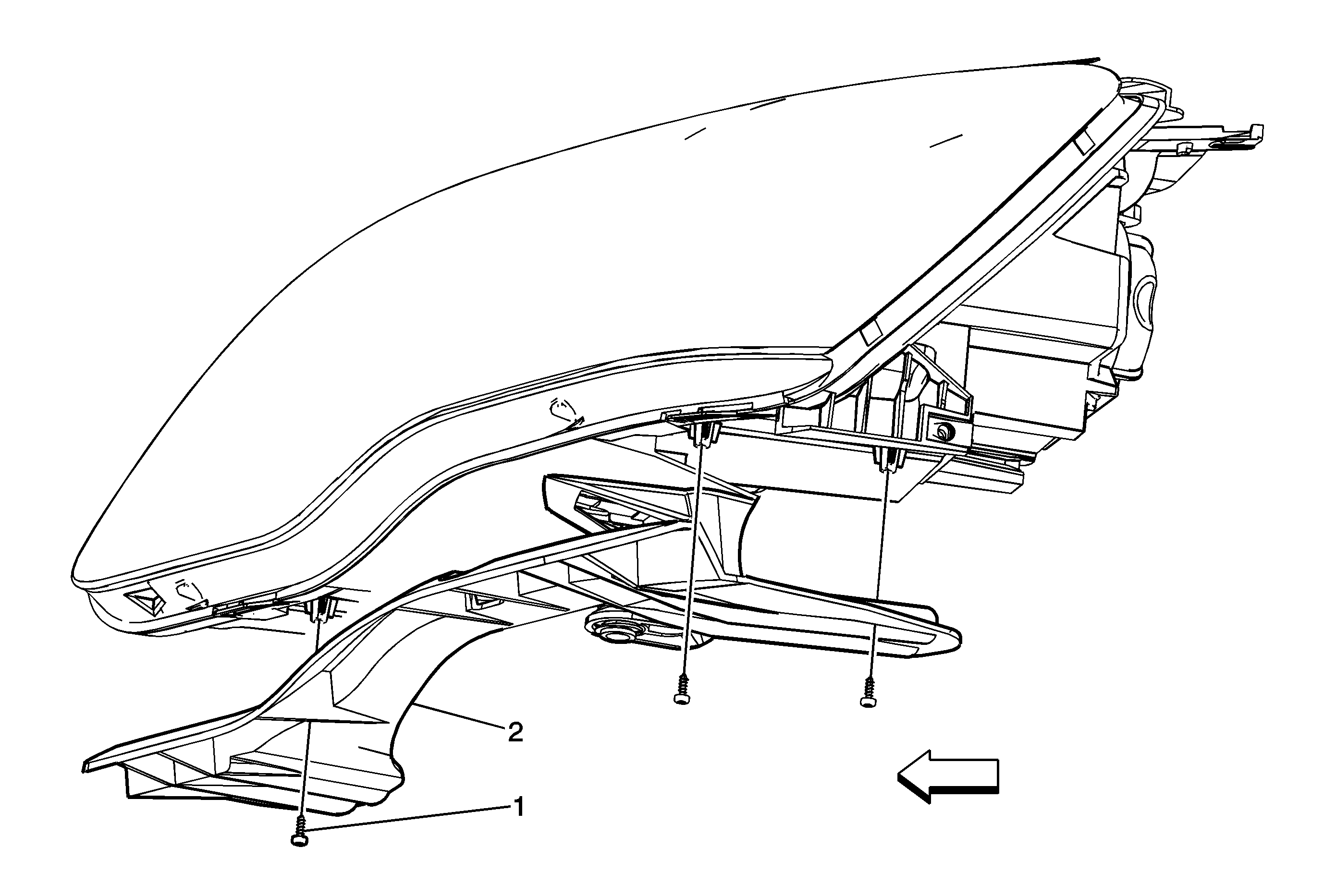 2

1