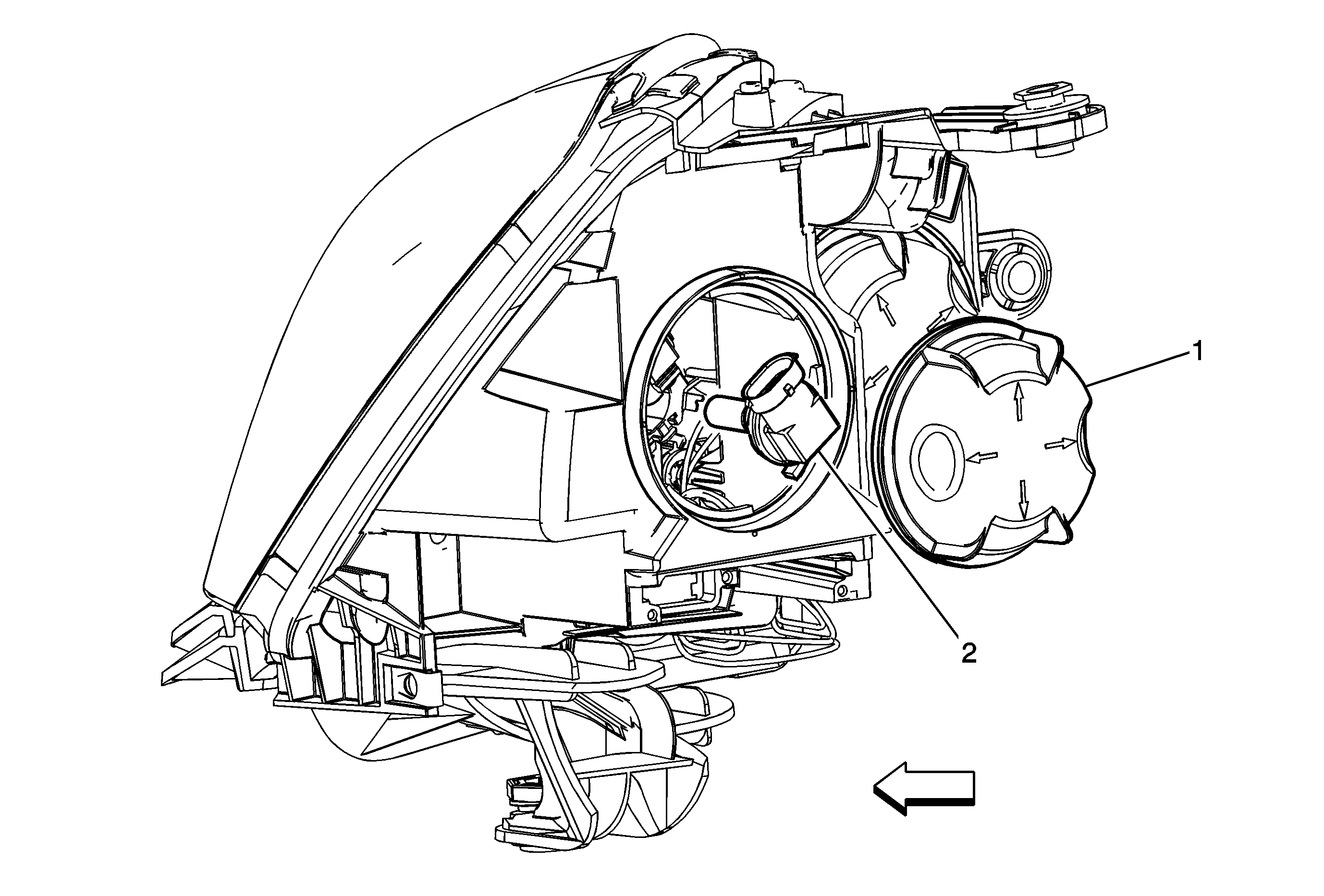 1

2