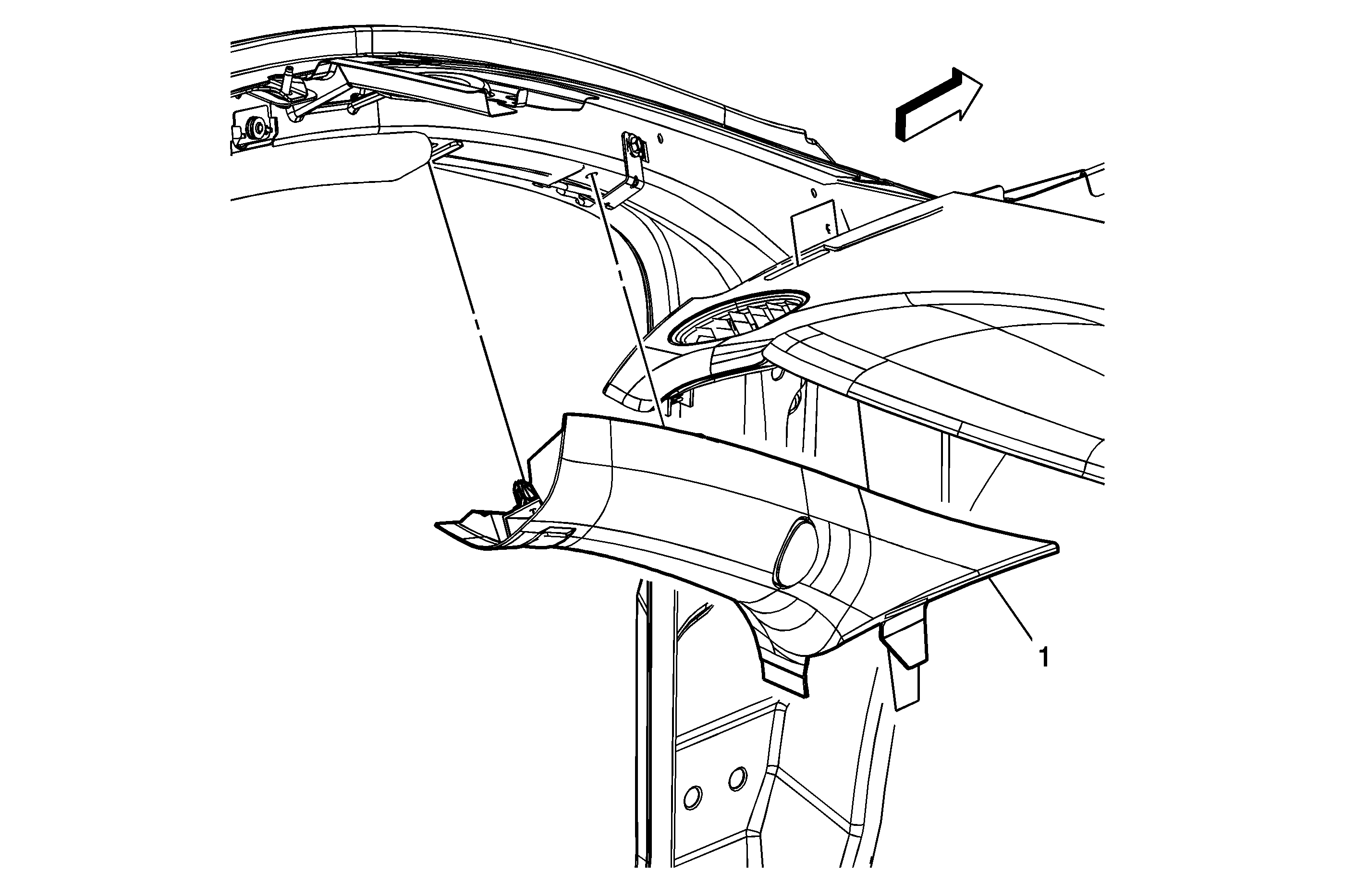 1