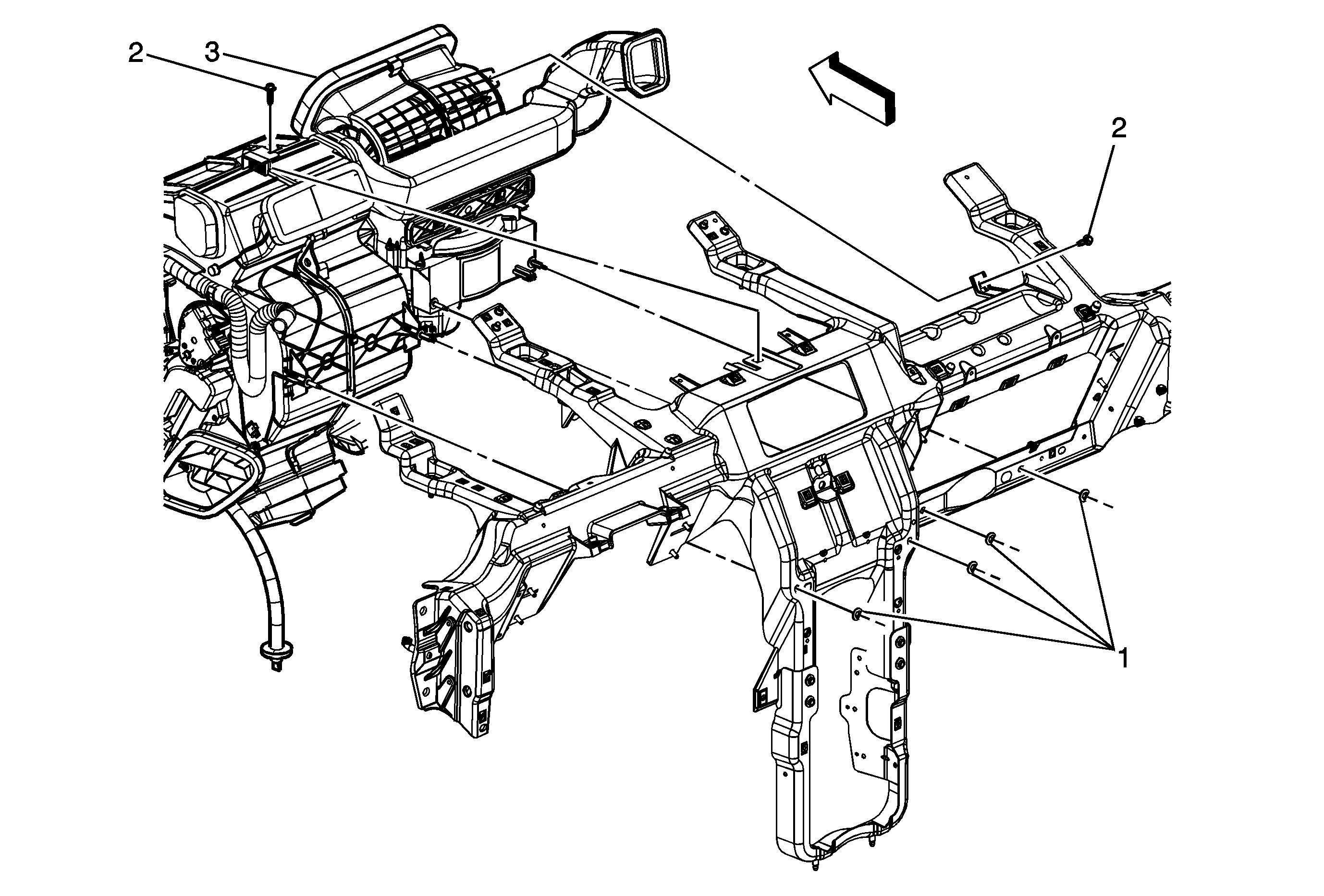 2
3
2
1