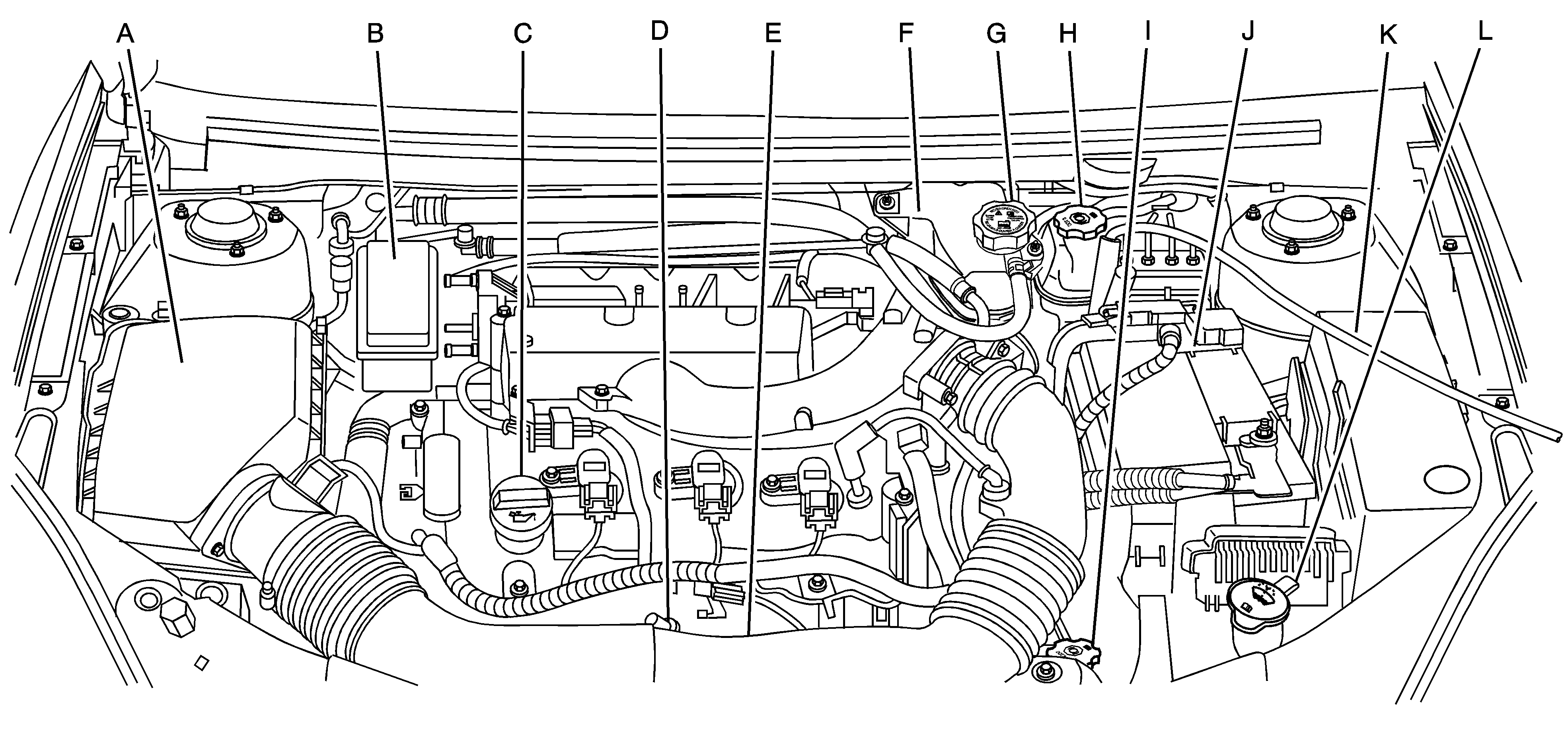 A B C D E F G H I J K L