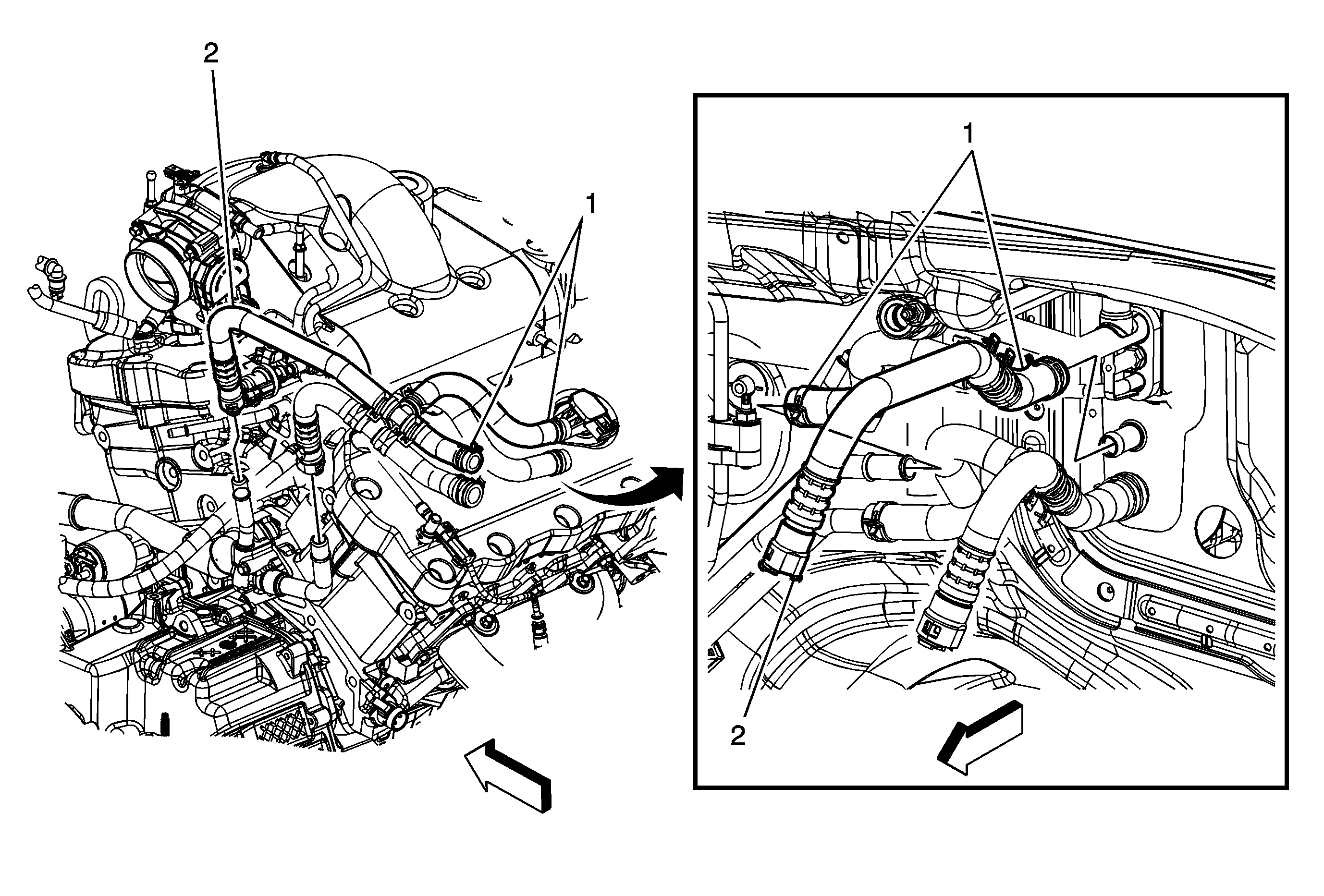 2
1
1
2