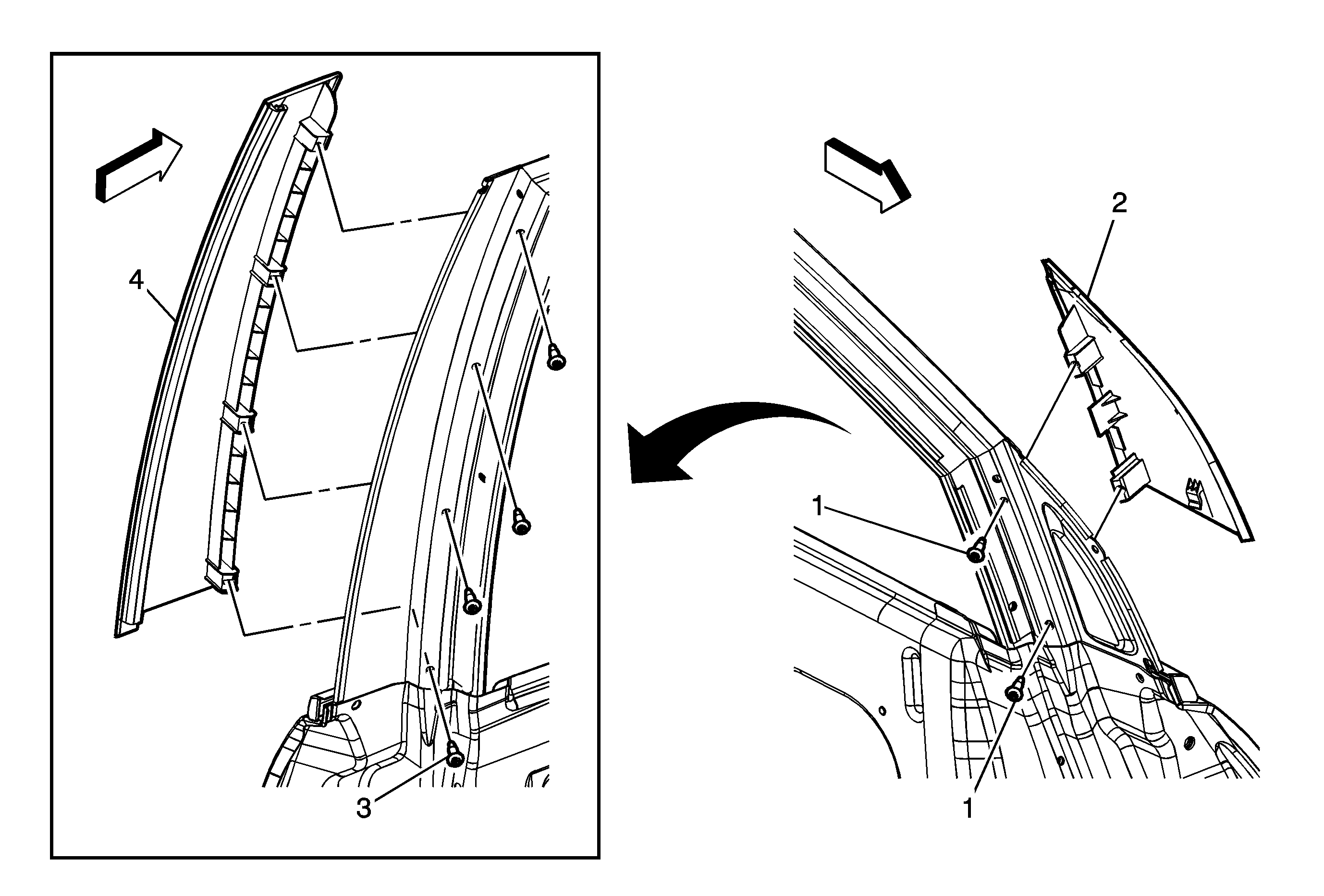 4

3

2

1

1