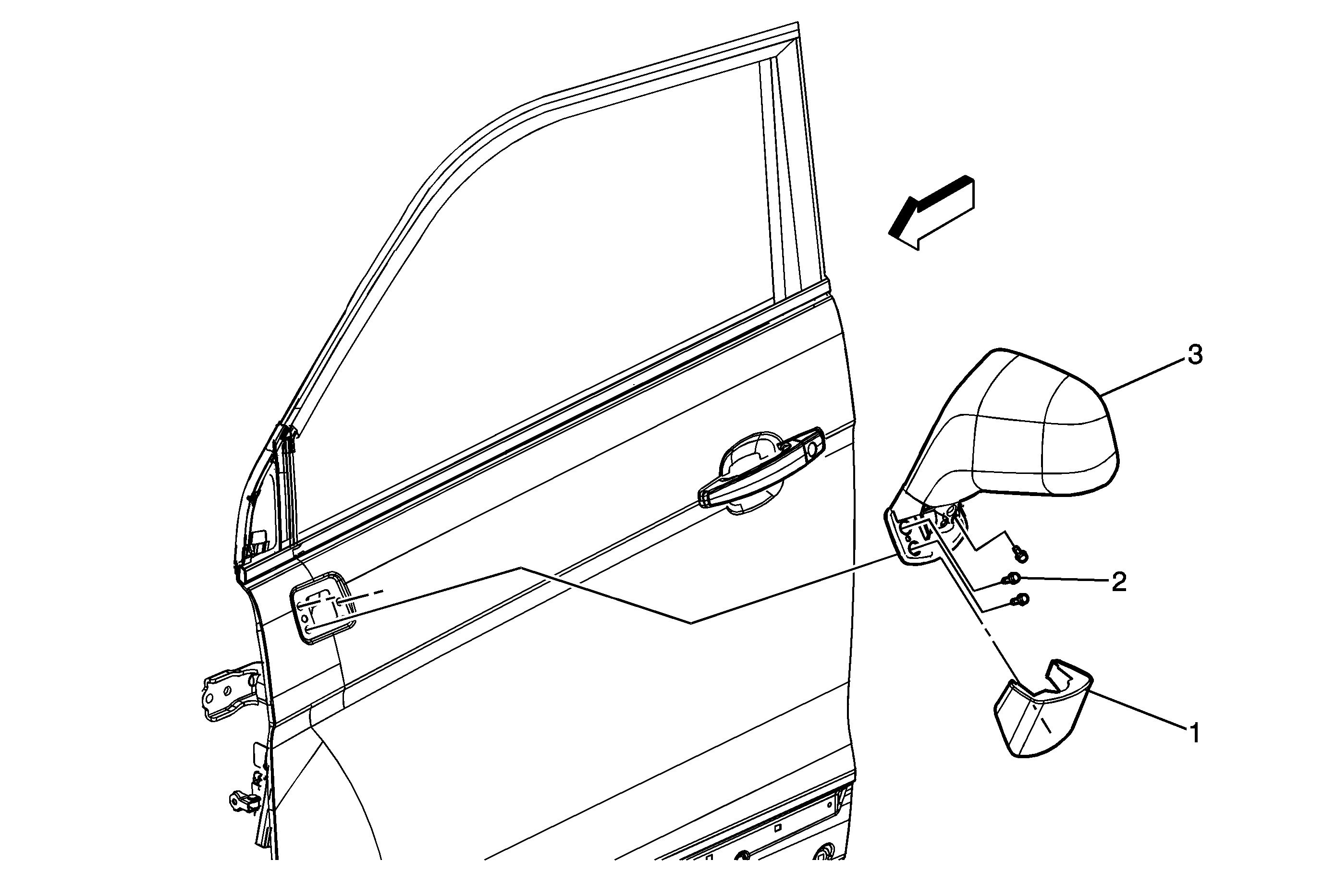 3
2
1