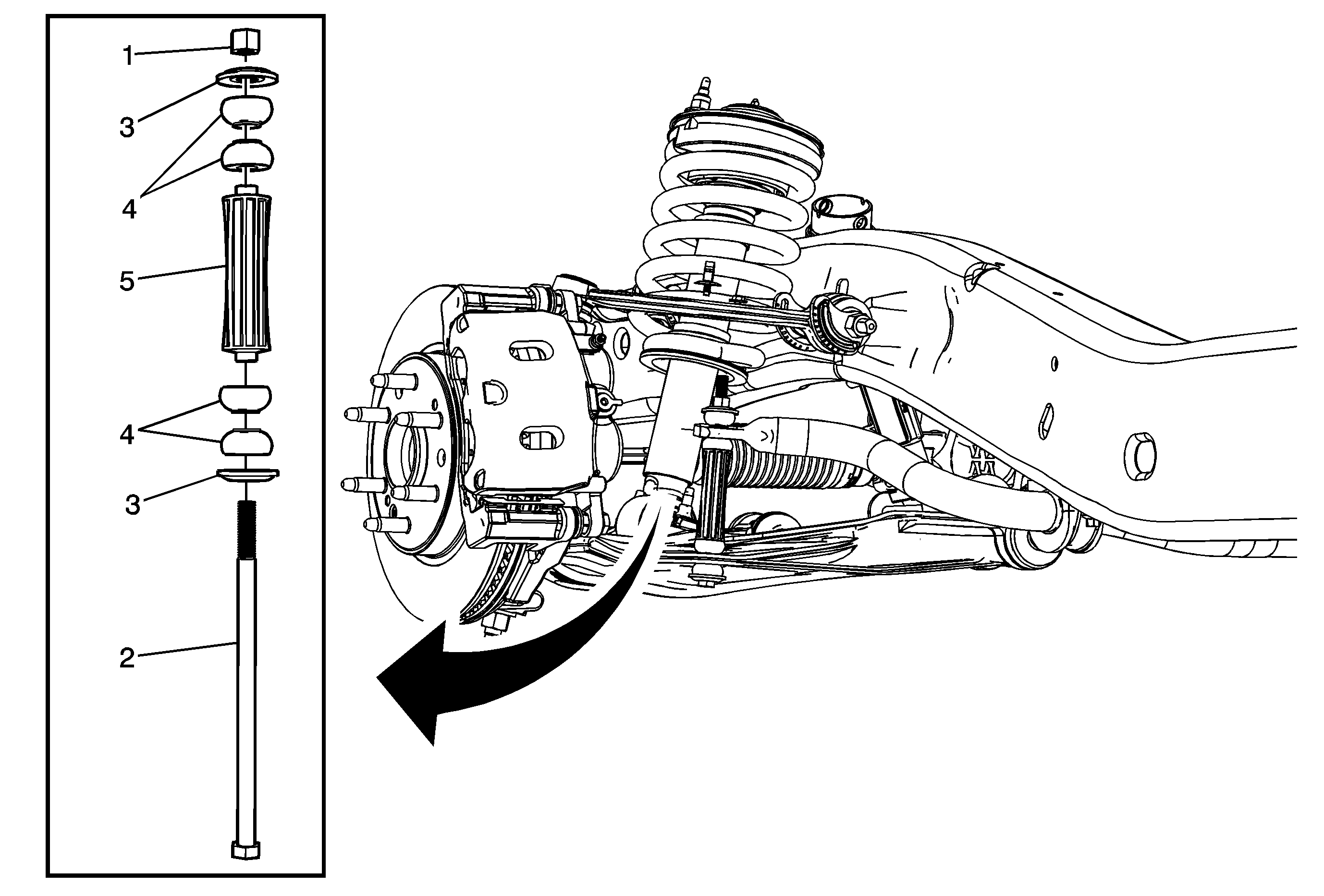 1
3
4
5
4
3
2