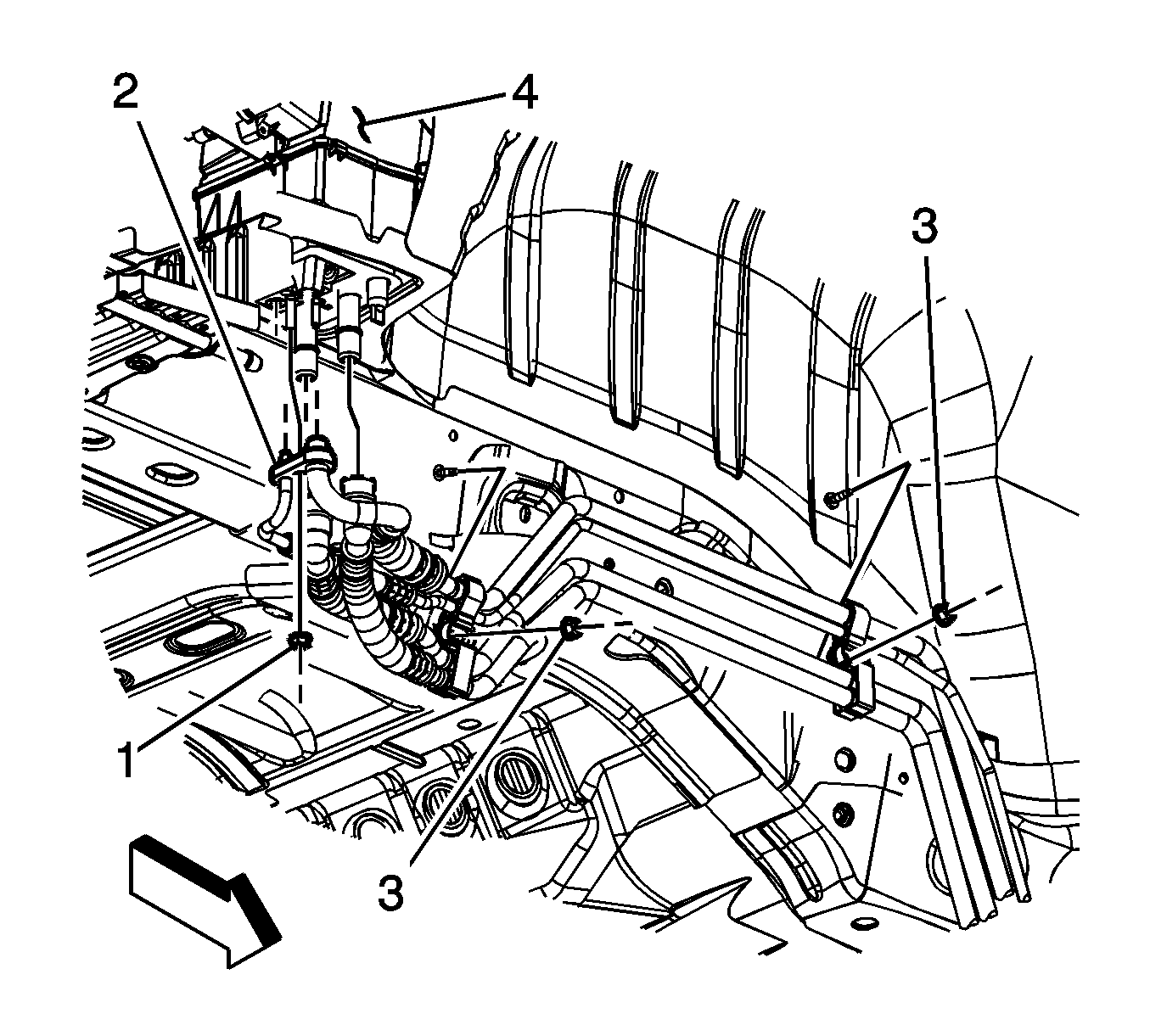 2
4
3
1
3