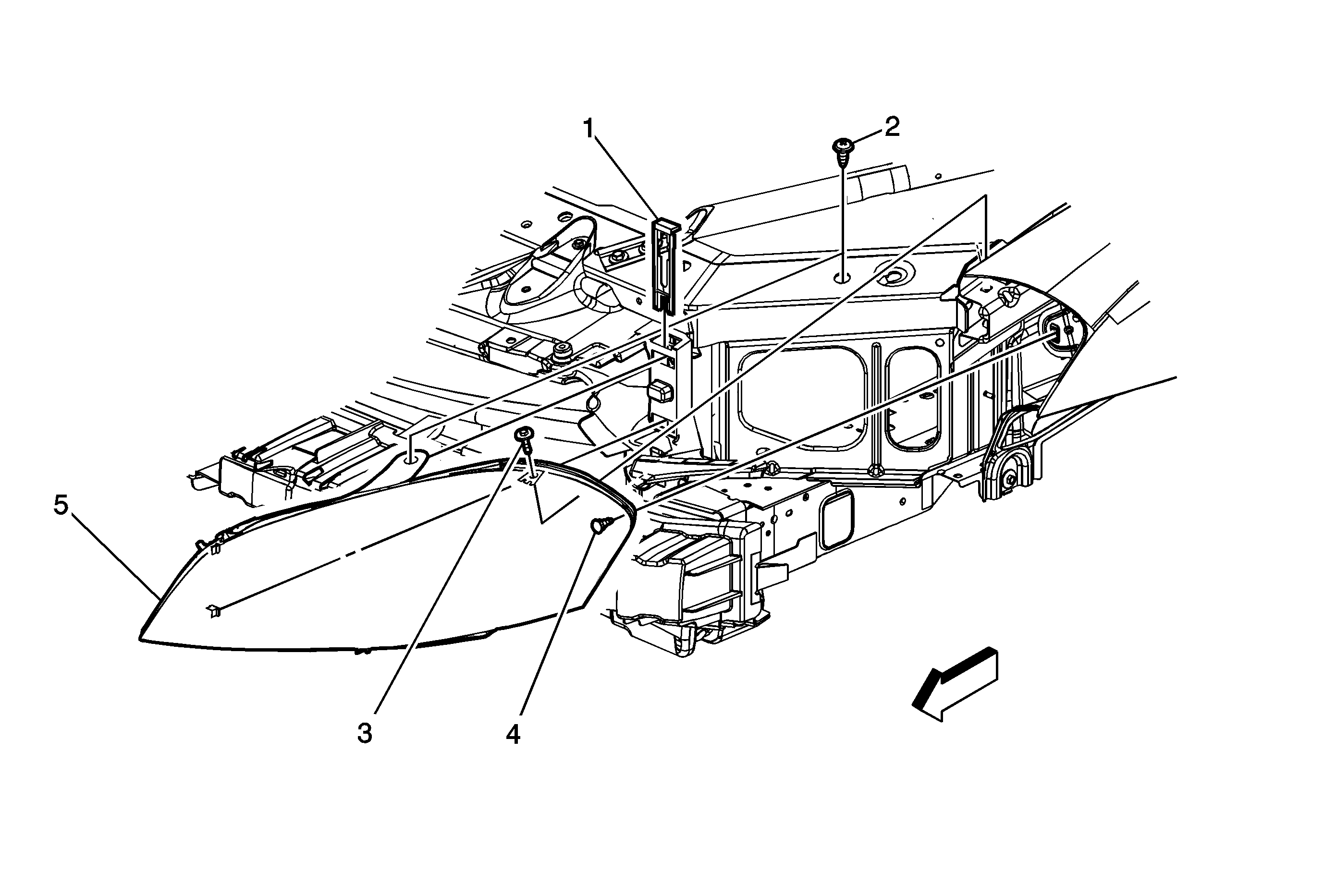 1
2
5
3
4