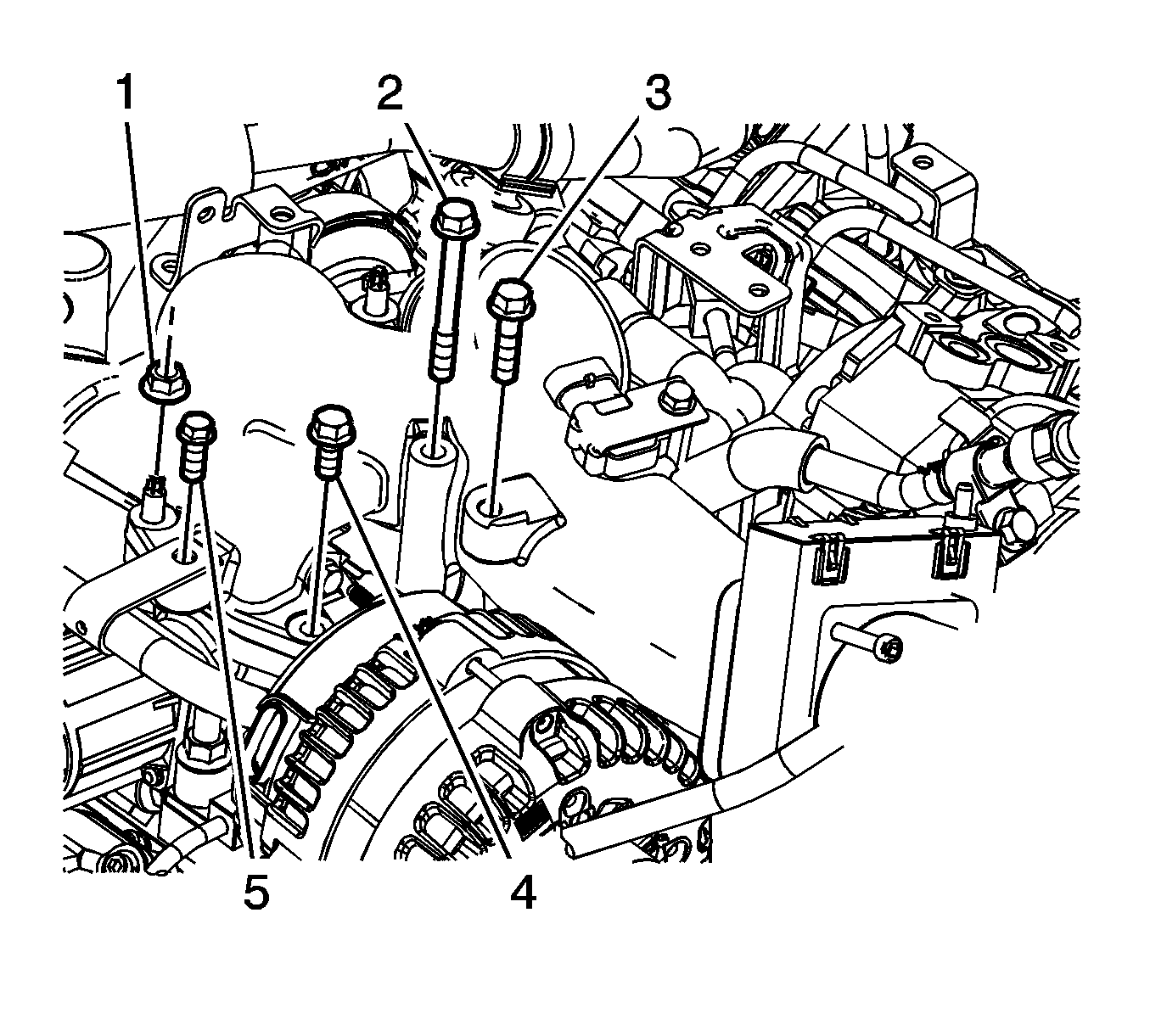 1
2
3
5
4