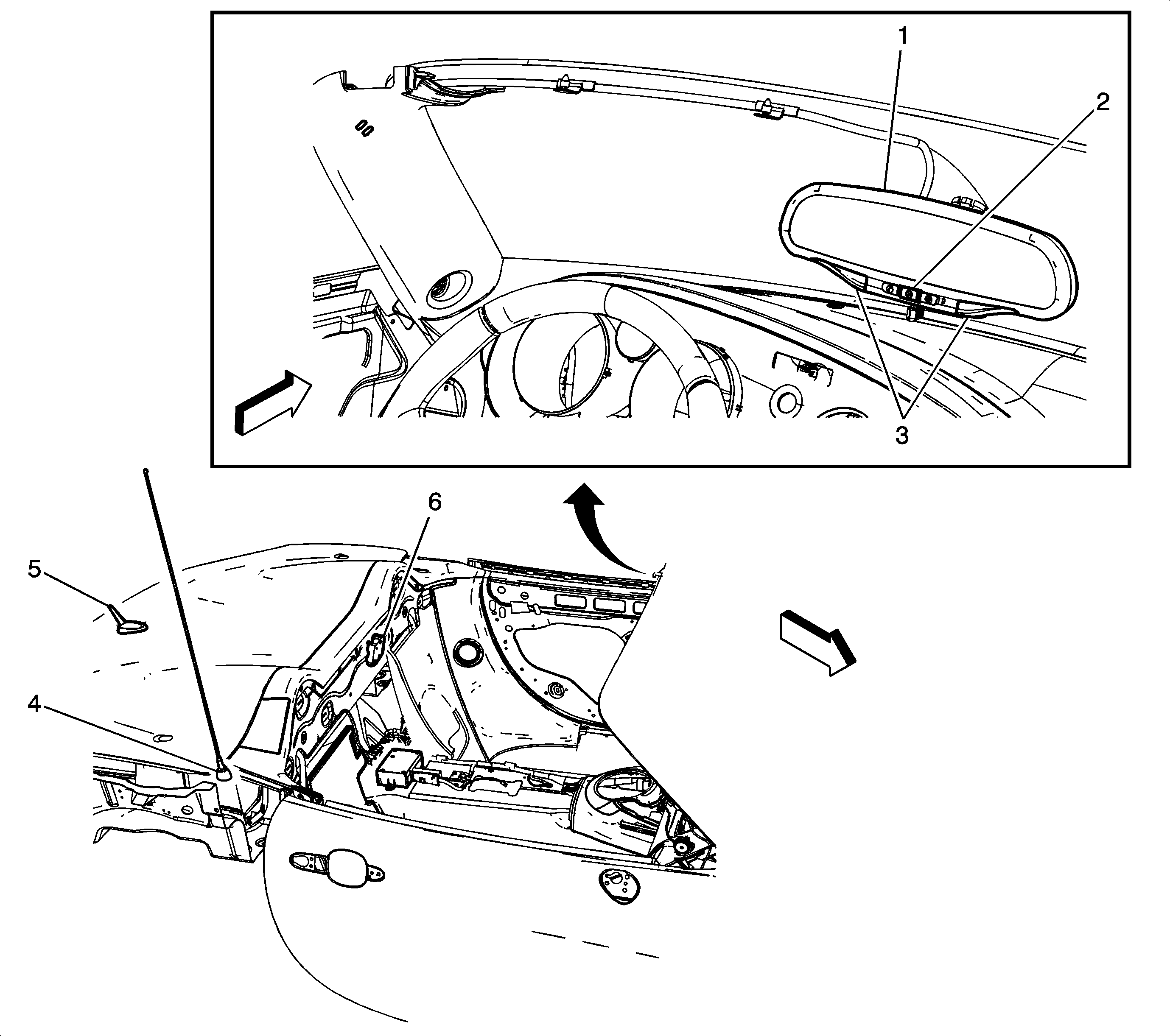 1
2
3
6
5
4