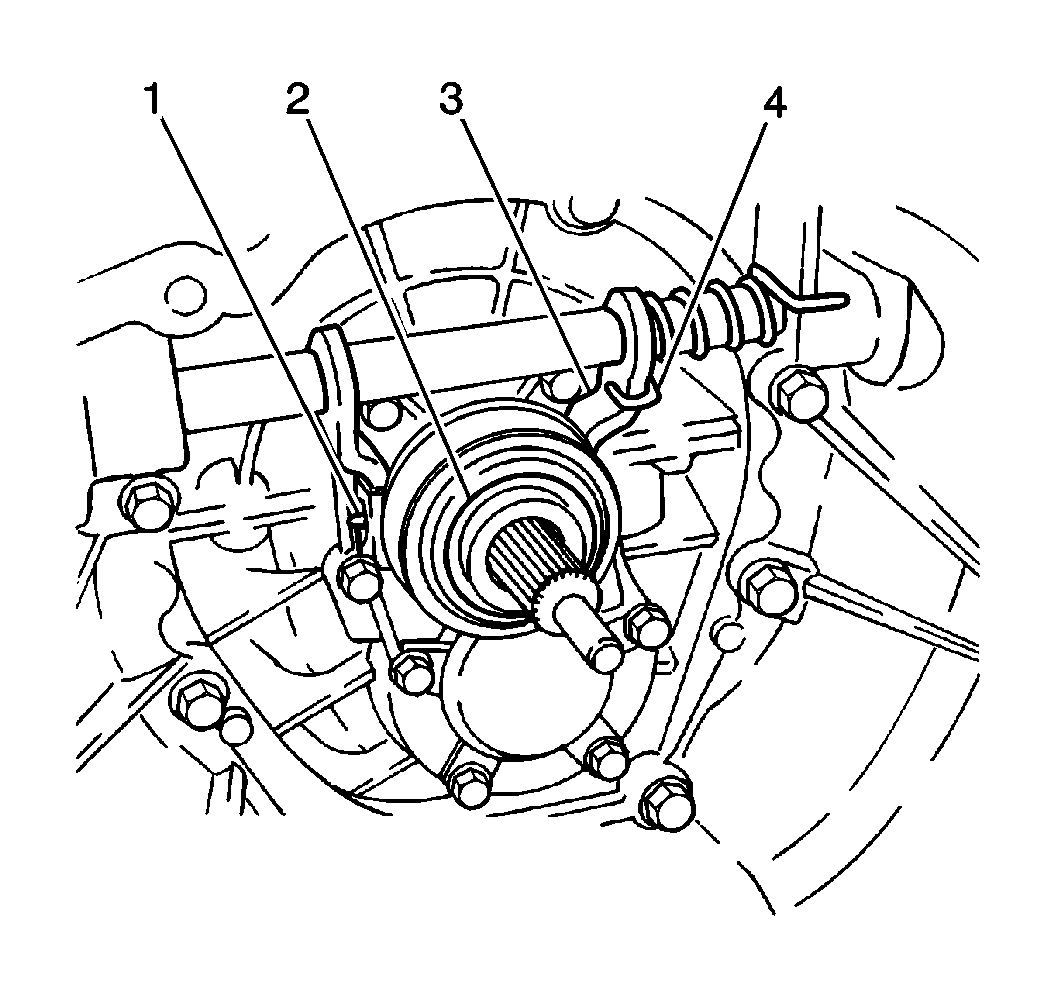 1
2
3
4