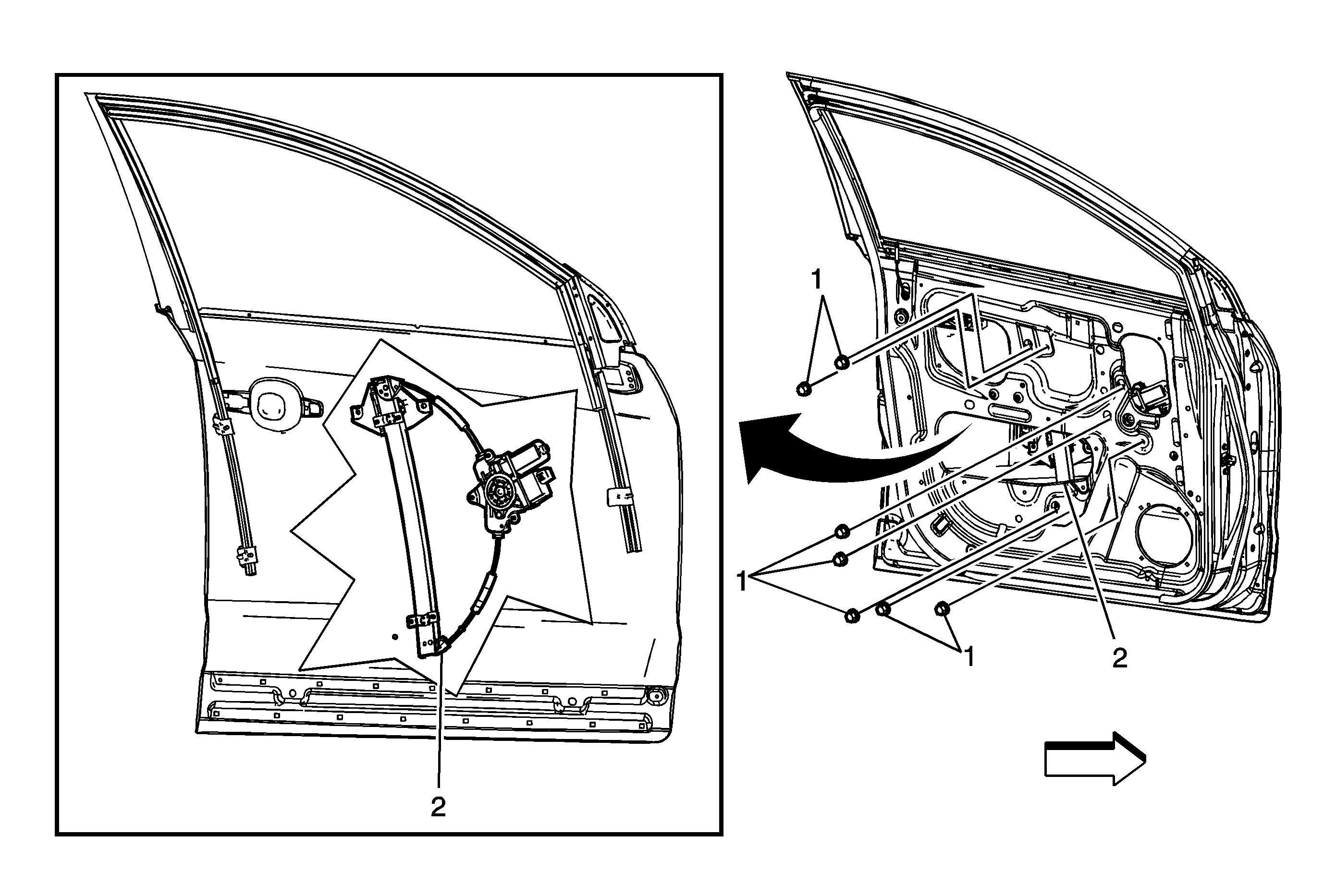 2

1

1

1

2