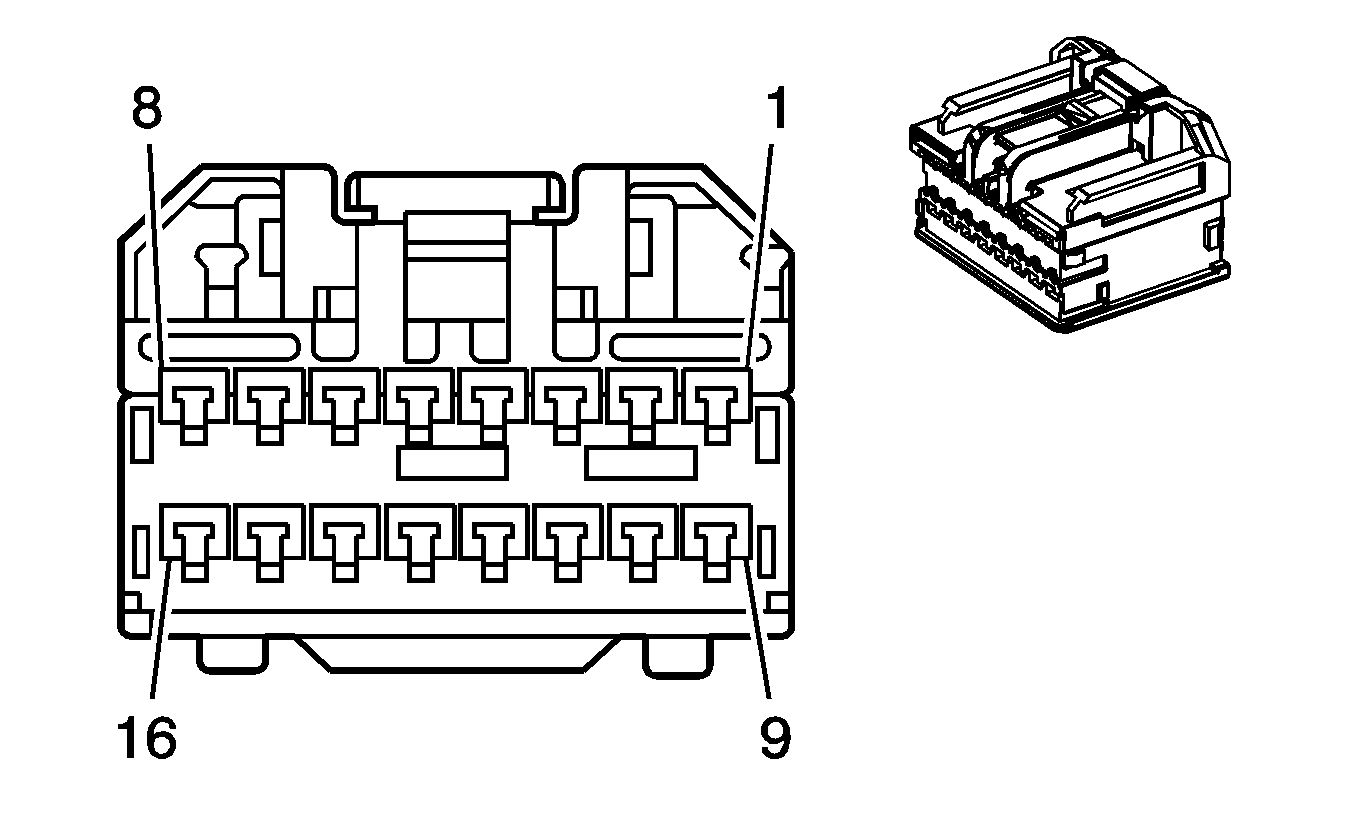 8
1
16
9