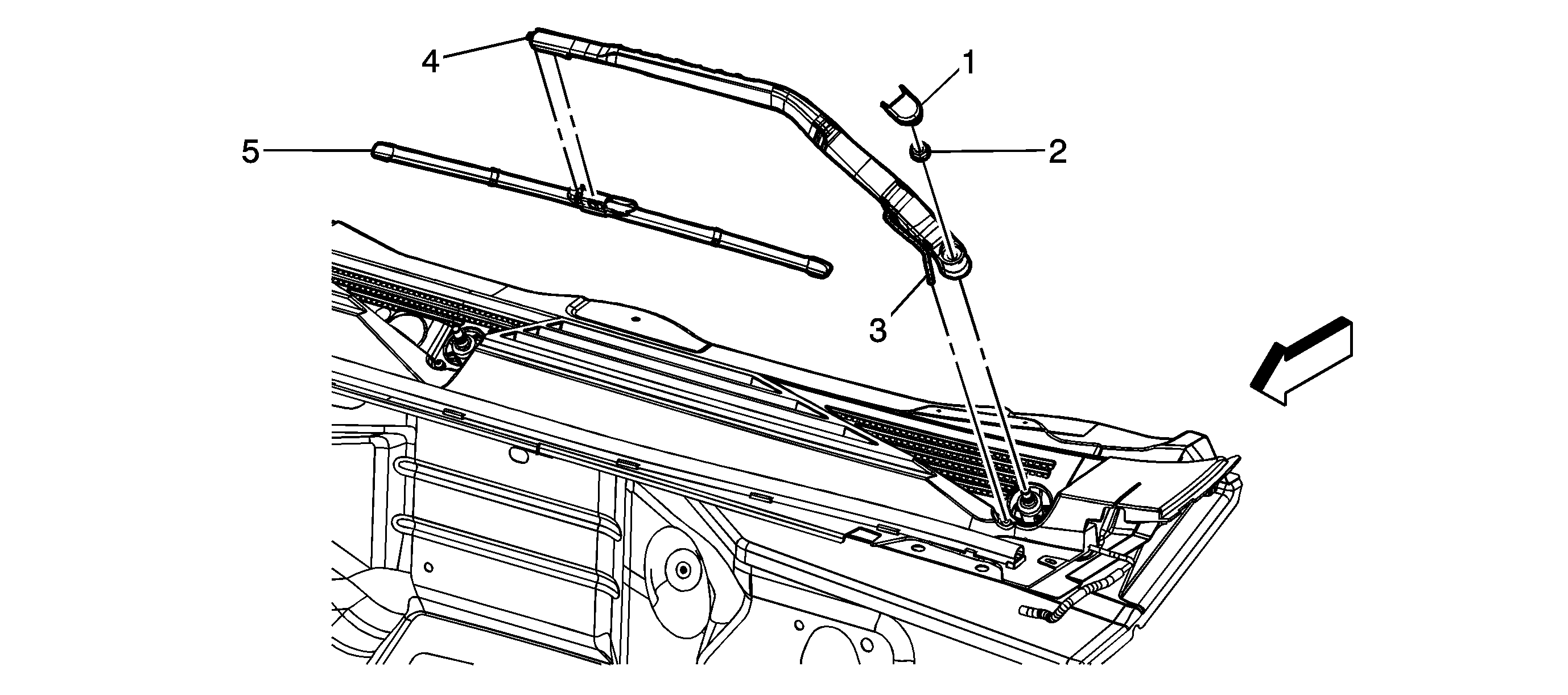 4
1
5
2
3